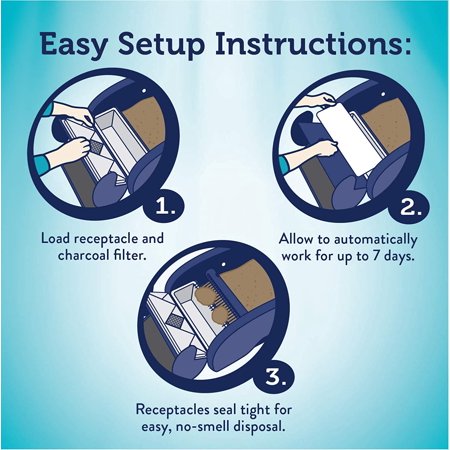 Easy Setup Instructions:

1.

Load receptacle and charcoal filter.

2.

Allow to automatically work for up to 7 days.

3.

Receptacles seal tight for easy, no-smell disposal.