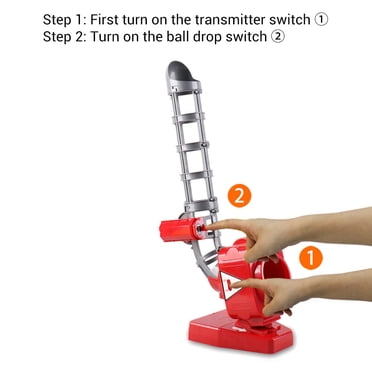 Step 1: First turn on the transmitter switch ①
Step 2: Turn on the ball drop switch ②

2

1