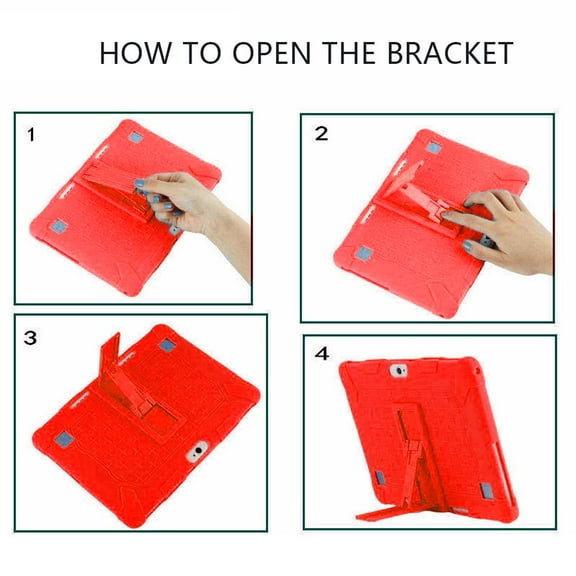 HOW TO OPEN THE BRACKET

1

2

3

4