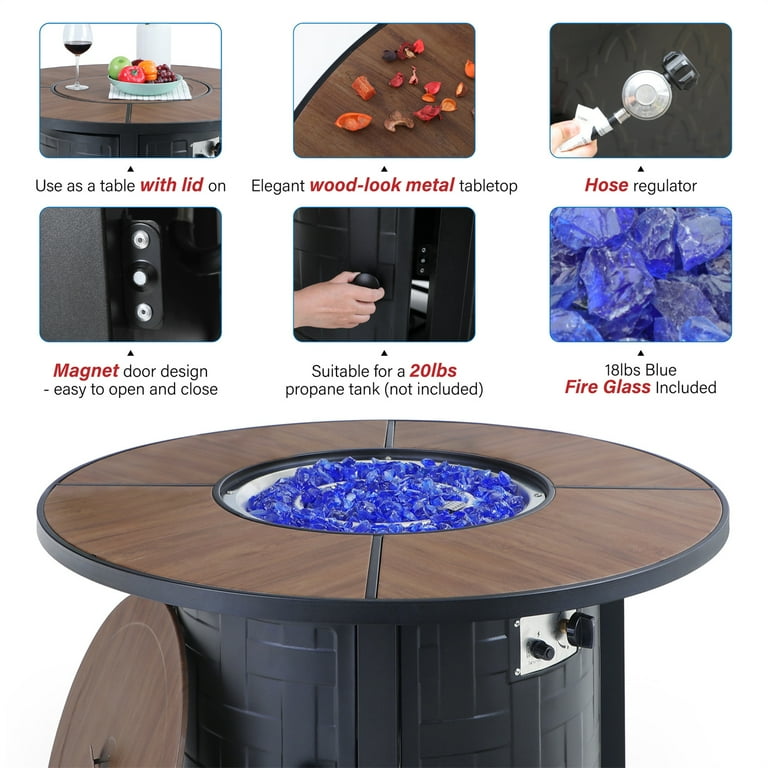 Use as a table with lid on

Elegant wood-look metal tabletop

Hose regulator

Magnet door design - easy to open and close

Suitable for a 20lbs propane tank (not included)

18lbs Blue Fire Glass Included