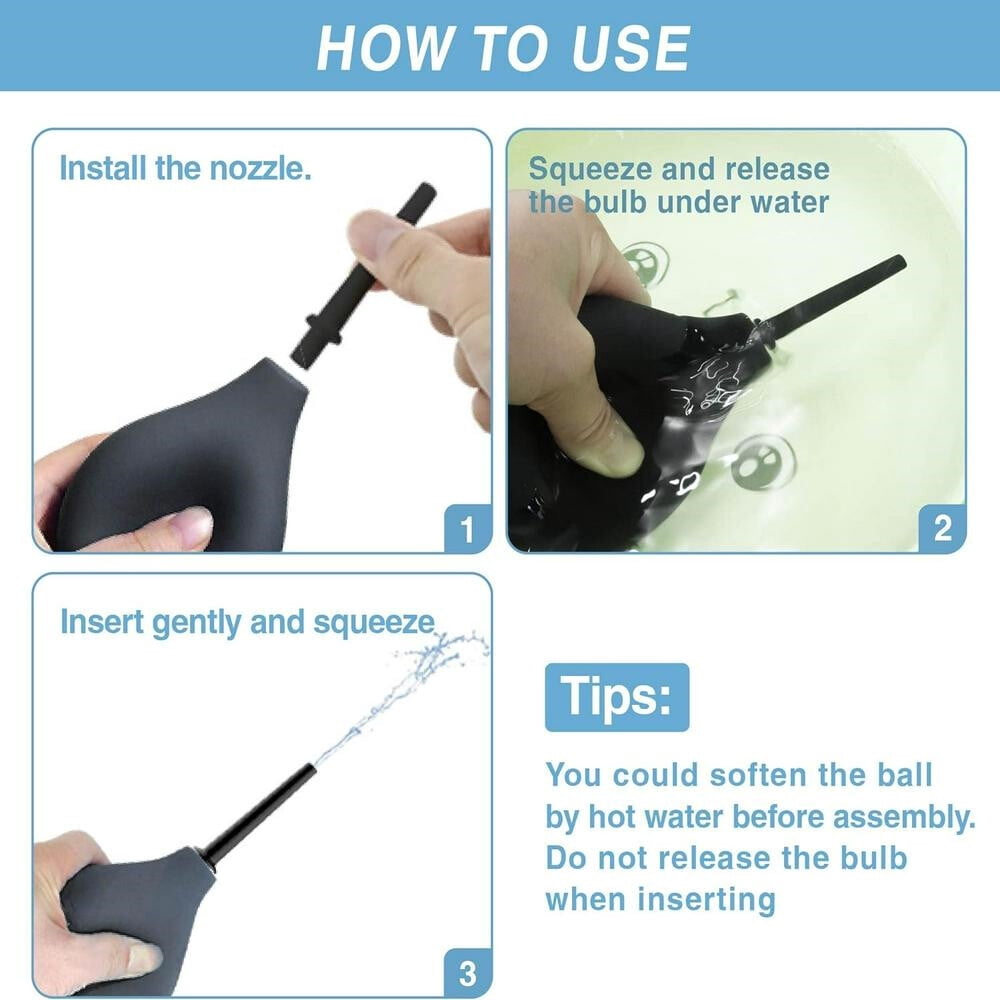 HOW TO USE

Install the nozzle.

1

Squeeze and release the bulb under water

2

Insert gently and squeeze

3

Tips:

You could soften the ball by hot water before assembly. Do not release the bulb when inserting