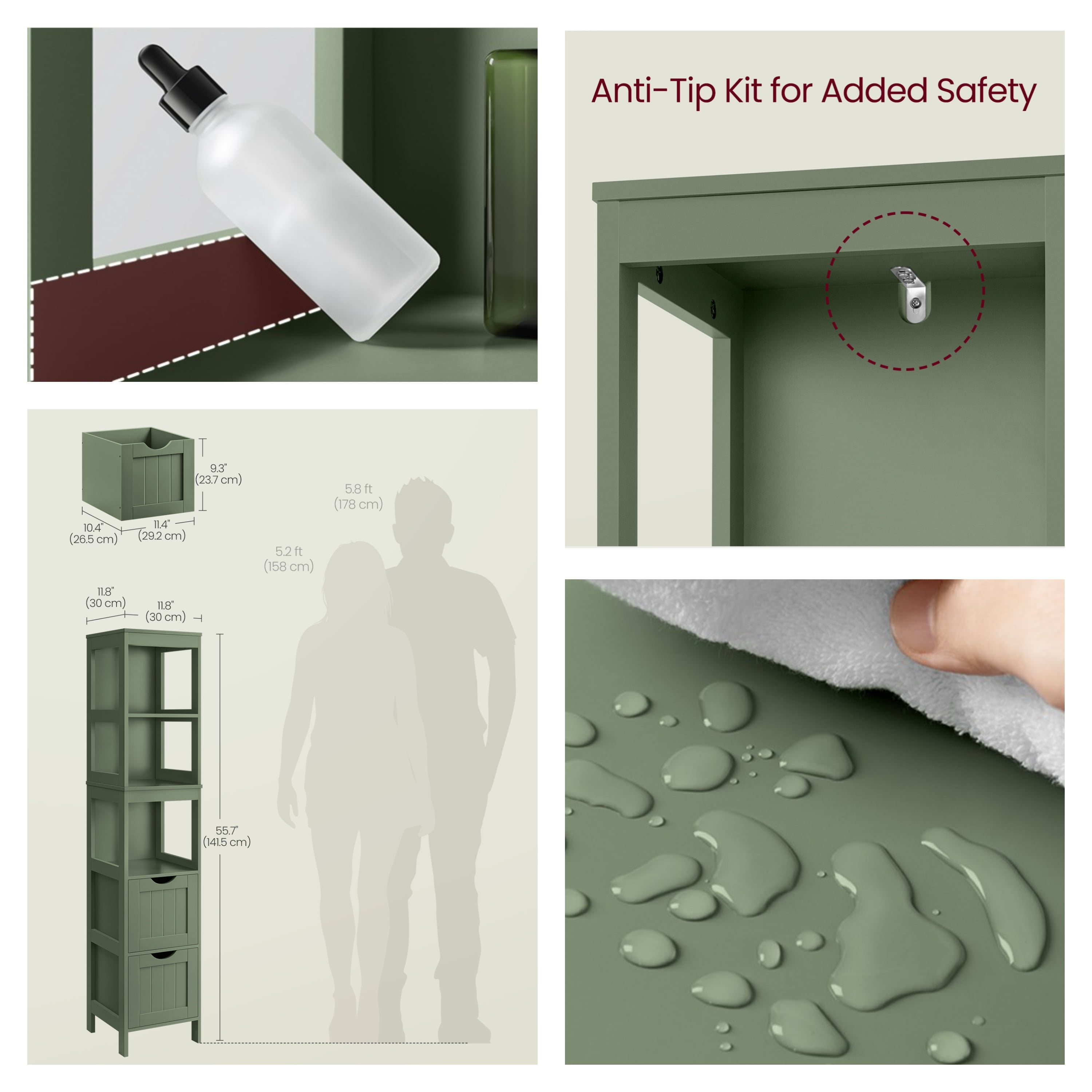 Anti-Tip Kit for Added Safety

9.3"
(23.7 cm)

10.4"
(26.5 cm)

11.4"
(29.2 cm)

5.8 ft
(178 cm)

5.2 ft
(158 cm)

11.8"
(30 cm)

11.8"
(30 cm)

55.7"
(141.5 cm)