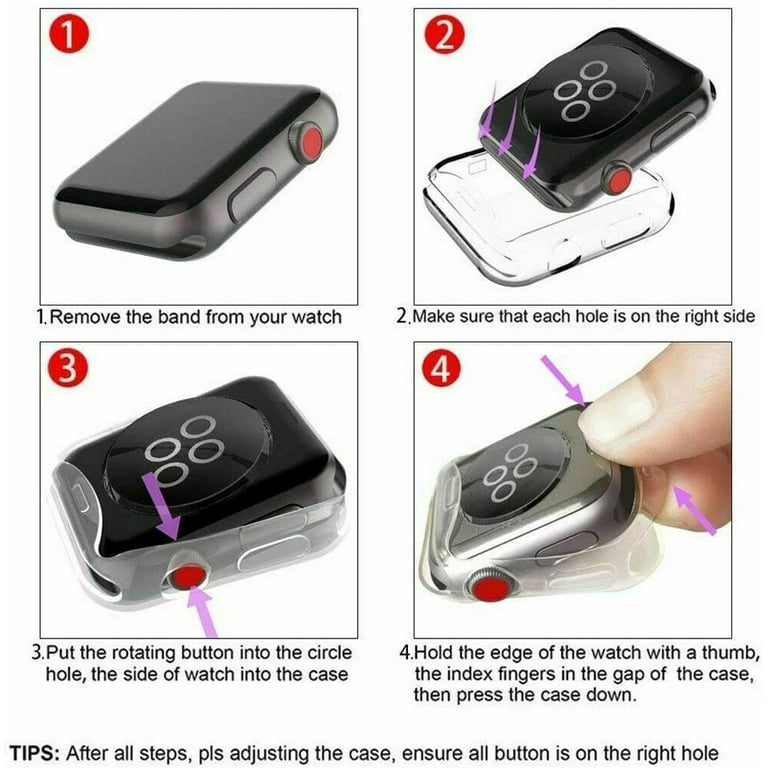 1

1.Remove the band from your watch

2

2.Make sure that each hole is on the right side

3

3.Put the rotating button into the circle hole, the side of watch into the case

4

4.Hold the edge of the watch with a thumb, the index fingers in the gap of the case, then press the case down.

TIPS: After all steps, pls adjusting the case, ensure all button is on the right hole