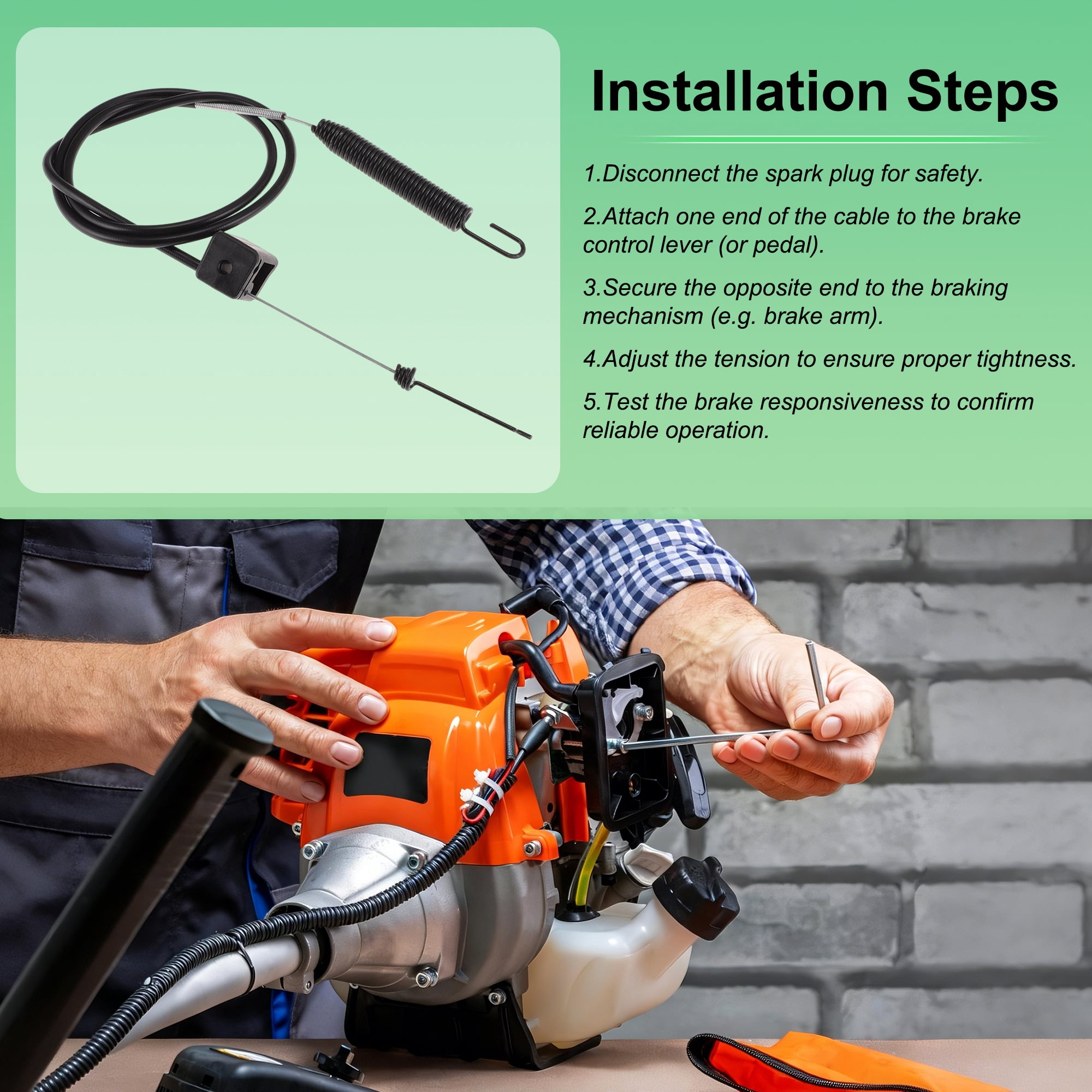 Installation Steps

1.Disconnect the spark plug for safety.

2.Attach one end of the cable to the brake control lever (or pedal).

3.Secure the opposite end to the braking mechanism (e.g. brake arm).

4.Adjust the tension to ensure proper tightness.

5.Test the brake responsiveness to confirm reliable operation.