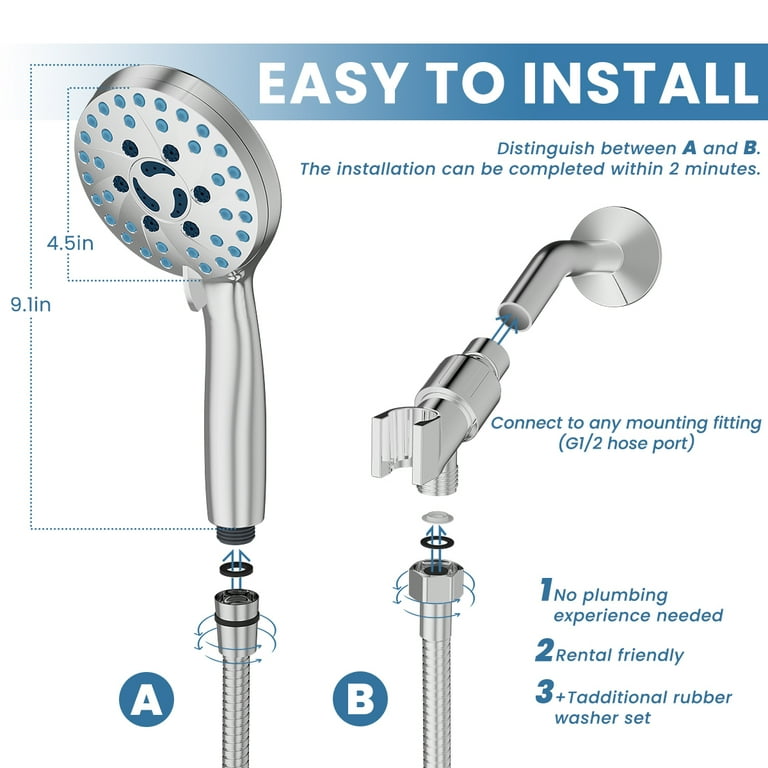 EASY TO INSTALL

Distinguish between A and B.
The installation can be completed within 2 minutes.

4.5in

9.1in

Connect to any mounting fitting (G1/2 hose port)

1 No plumbing experience needed

2 Rental friendly

3 +Tadditional rubber washer set

A

B