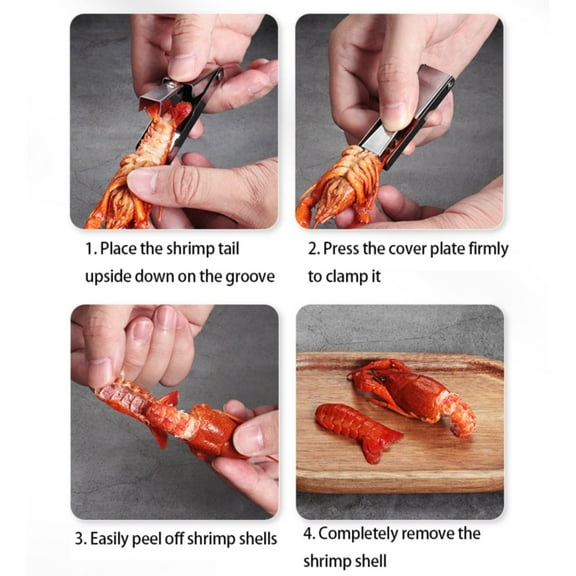 1. Place the shrimp tail upside down on the groove

2. Press the cover plate firmly to clamp it

3. Easily peel off shrimp shells

4. Completely remove the shrimp shell