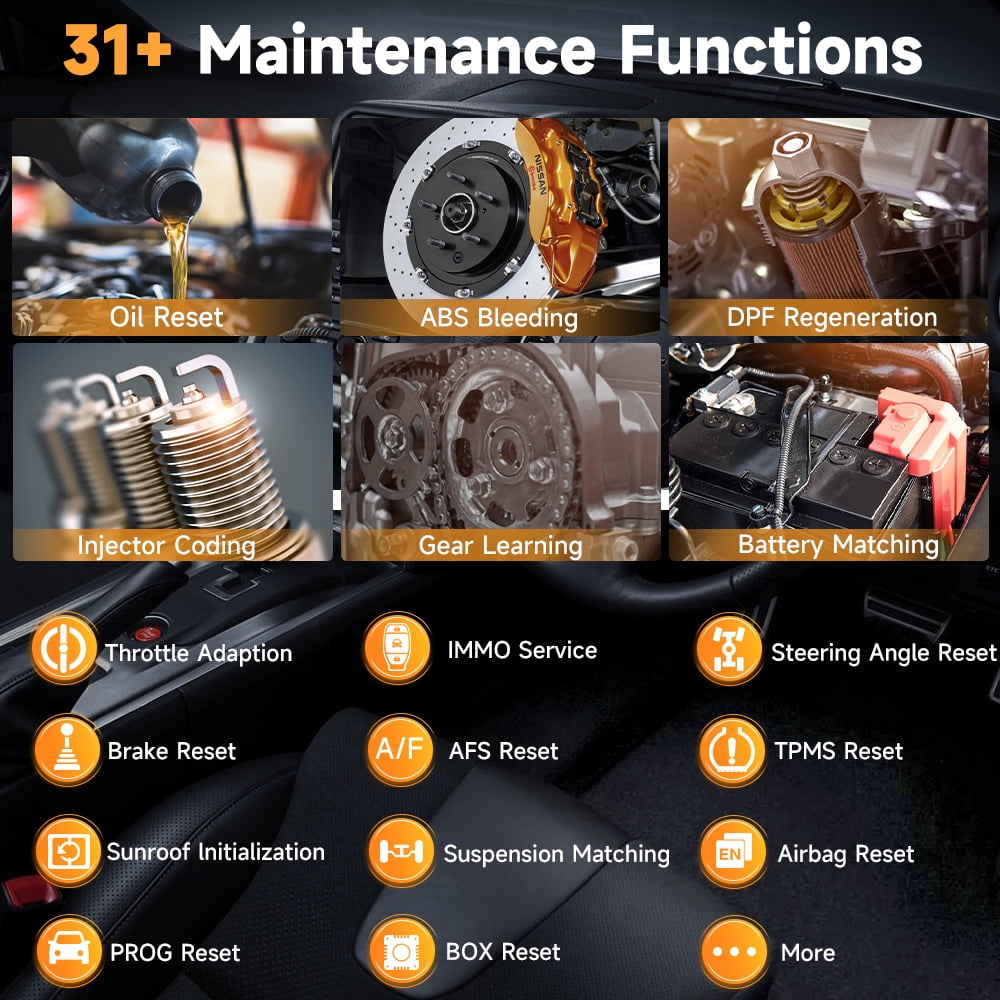 31+ Maintenance Functions

NISSAN

Oil Reset

ABS Bleeding

DPF Regeneration

Injector Coding

Gear Learning

Battery Matching

Throttle Adaption

IMMO Service

Steering Angle Reset

Brake Reset

A/F

AFS Reset

TPMS Reset

Sunroof Initialization

Suspension Matching

EN

Airbag Reset

PROG Reset

BOX Reset

More