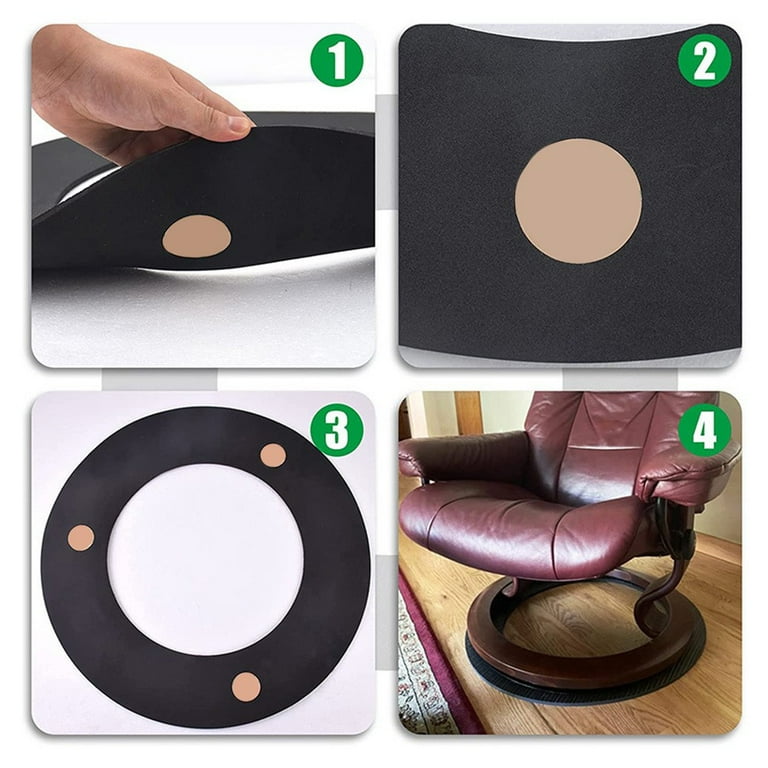 1

2

3

4