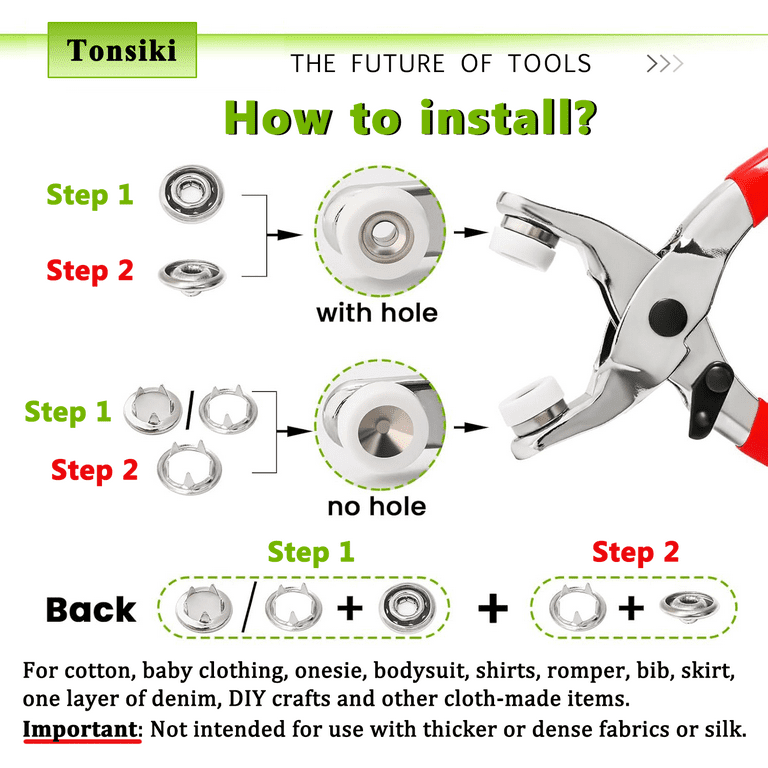 Tonsiki

THE FUTURE OF TOOLS >>>

How to install?

Step 1

Step 2

with hole

Step 1 /

Step 2

no hole

Step 1

Step 2

Back / + + +

For cotton, baby clothing, onesie, bodysuit, shirts, romper, bib, skirt, one layer of denim, DIY crafts and other cloth-made items.

Important: Not intended for use with thicker or dense fabrics or silk.