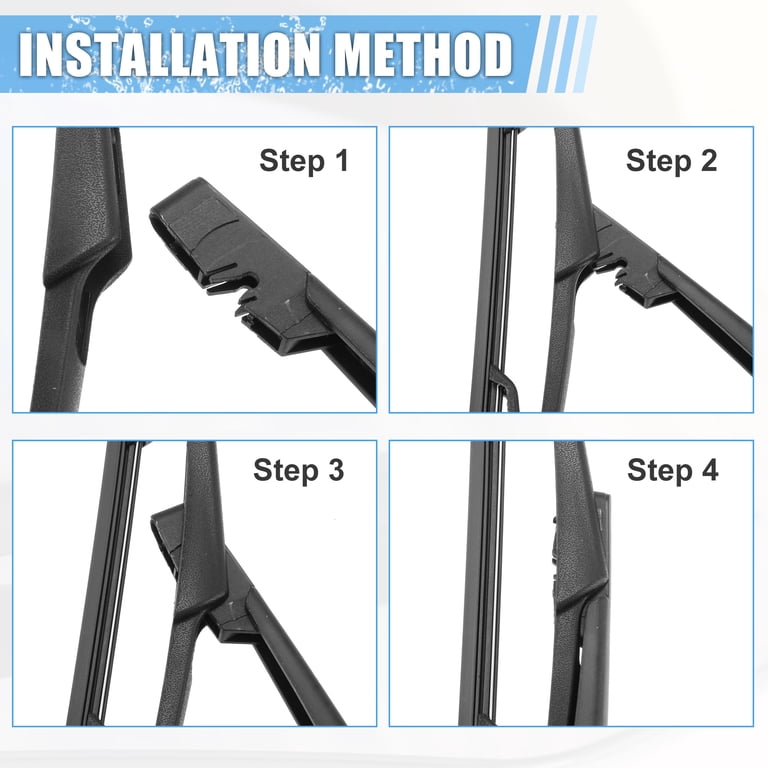 INSTALLATION METHOD

Step 1

Step 2

Step 3

Step 4