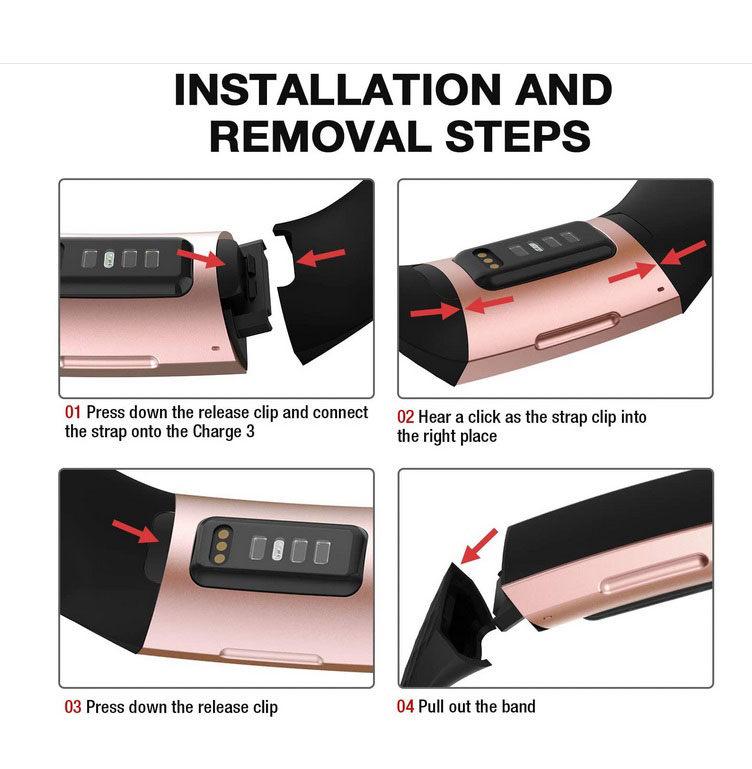 INSTALLATION AND REMOVAL STEPS

01 Press down the release clip and connect the strap onto the Charge 3

02 Hear a click as the strap clip into the right place

03 Press down the release clip

04 Pull out the band