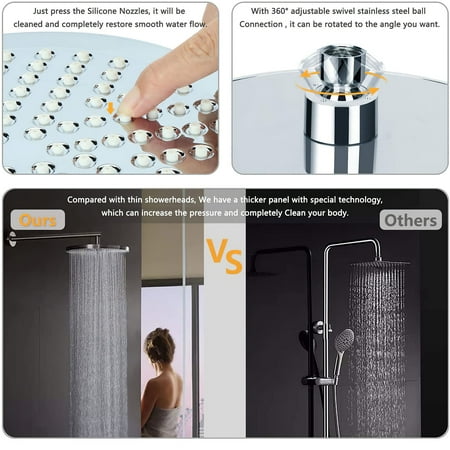 Just press the Silicone Nozzles, it will be cleaned and completely restore smooth water flow.

With 360° adjustable swivel stainless steel ball Connection , it can be rotated to the angle you want.

Compared with thin showerheads, We have a thicker panel with special technology, which can increase the pressure and completely Clean your body.

Ours

VS

Others