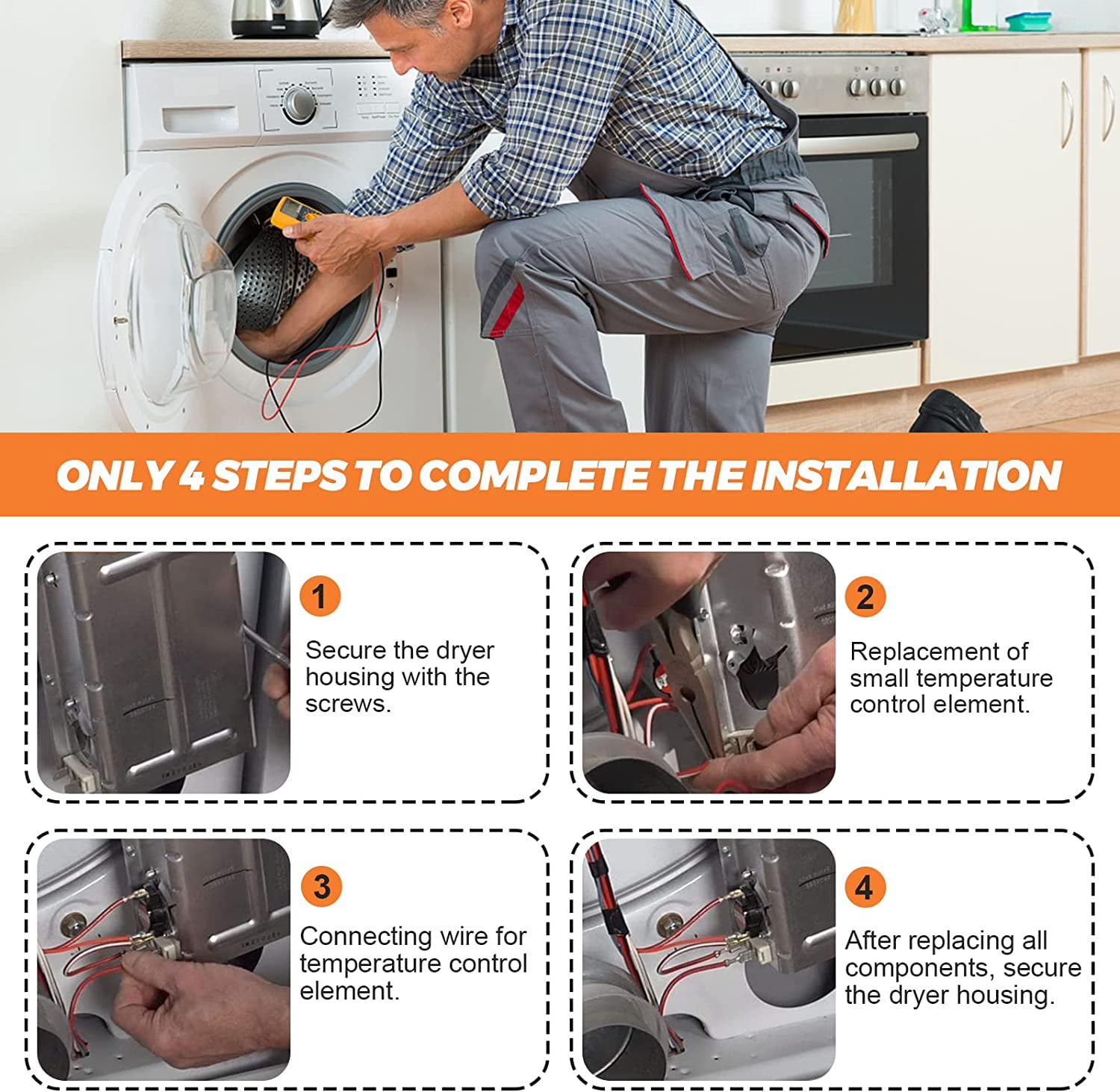 ONLY 4 STEPS TO COMPLETE THE INSTALLATION

1

Secure the dryer housing with the screws.

2

Replacement of small temperature control element.

3

Connecting wire for temperature control element.

4

After replacing all components, secure the dryer housing.