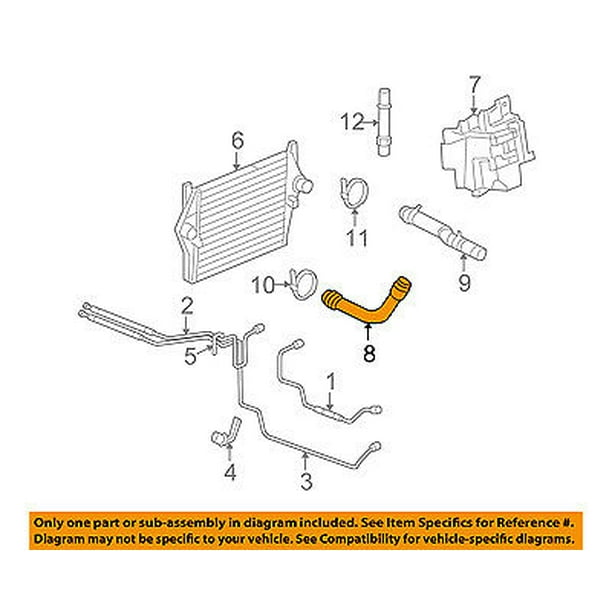 7
12
6
11
9
10
2
8
5
1
4
3

Only one part or sub-assembly in diagram included. See Item Specifics for Reference #.
Diagram may not be specific to your vehicle. See Compatibility for vehicle-specific diagrams.