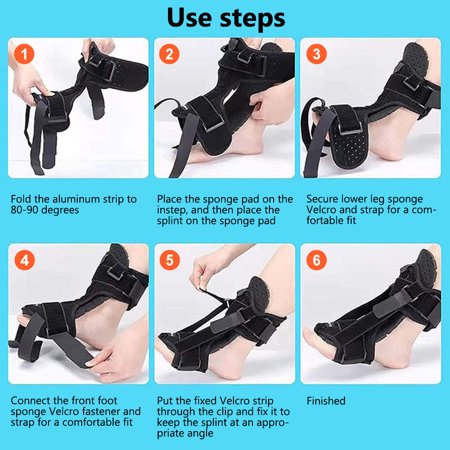 Use steps

1

Fold the aluminum strip to 80-90 degrees

2

Place the sponge pad on the instep, and then place the splint on the sponge pad

3

Secure lower leg sponge Velcro and strap for a comfortable fit

4

Connect the front foot sponge Velcro fastener and strap for a comfortable fit

5

Put the fixed Velcro strip through the clip and fix it to keep the splint at an appropriate angle

6

Finished