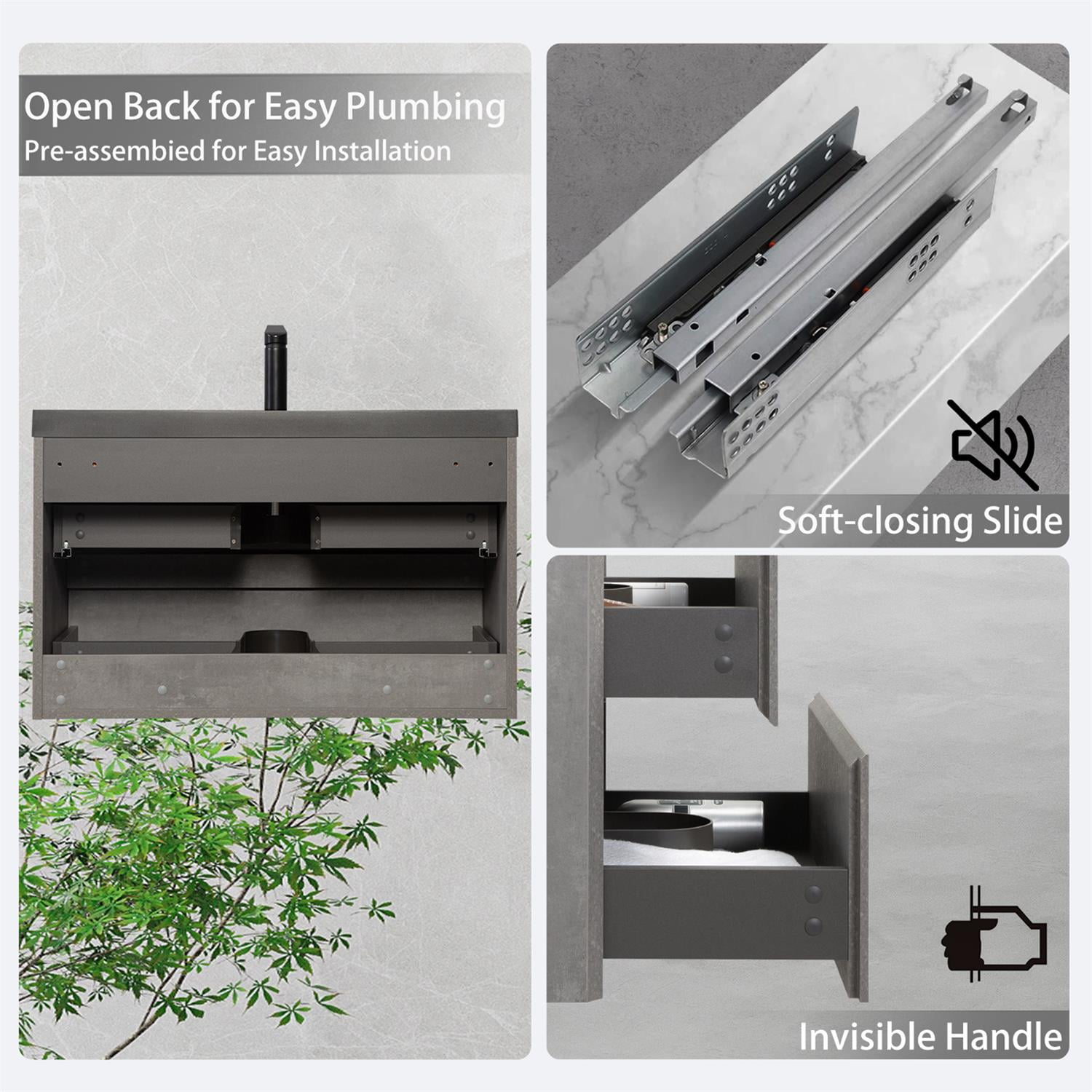 Open Back for Easy Plumbing
Pre-assembied for Easy Installation

Soft-closing Slide

Invisible Handle