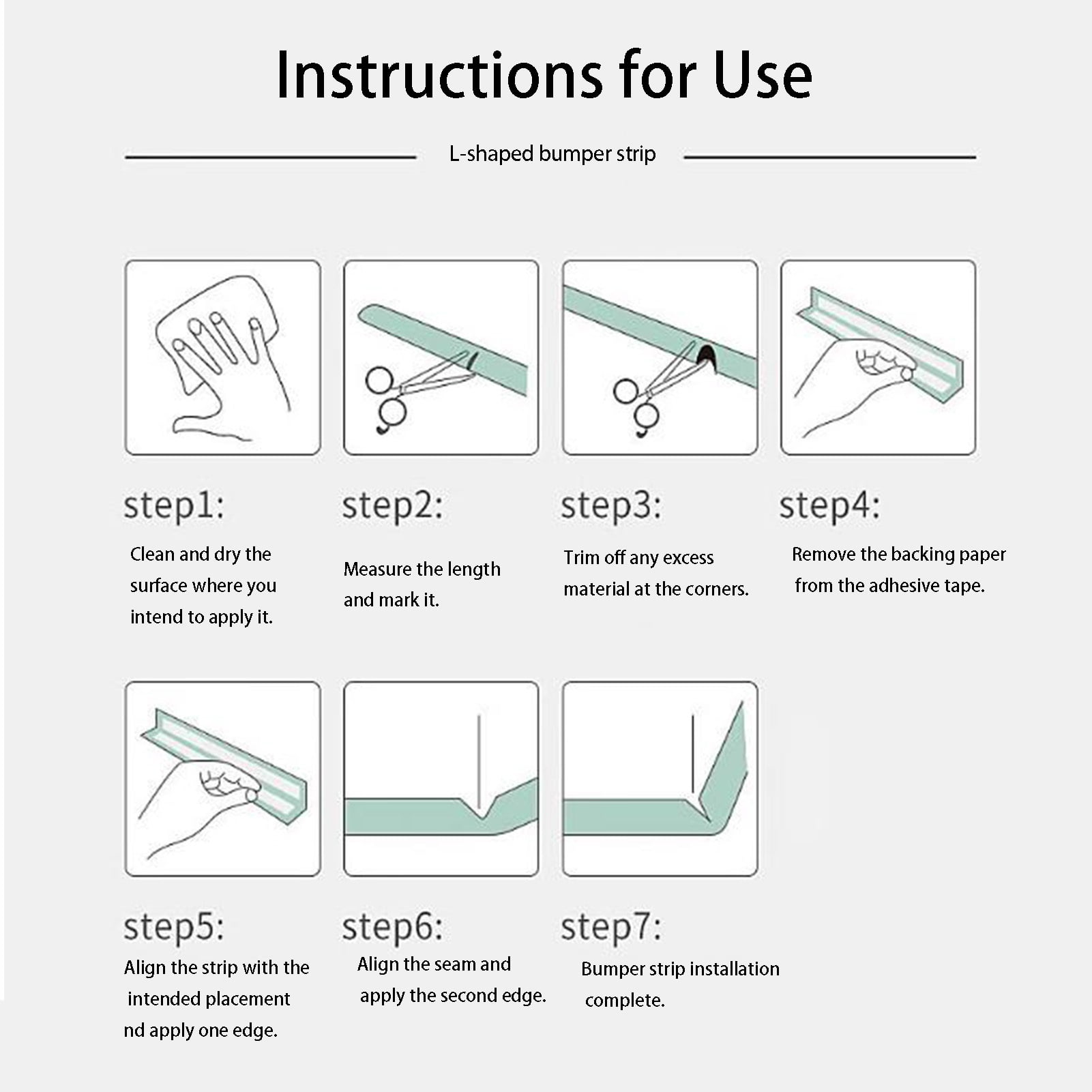 Instructions for Use

L-shaped bumper strip

step1:
Clean and dry the surface where you intend to apply it.

step2:
Measure the length and mark it.

step3:
Trim off any excess material at the corners.

step4:
Remove the backing paper from the adhesive tape.

step5:
Align the strip with the intended placement nd apply one edge.

step6:
Align the seam and apply the second edge.

step7:
Bumper strip installation complete.