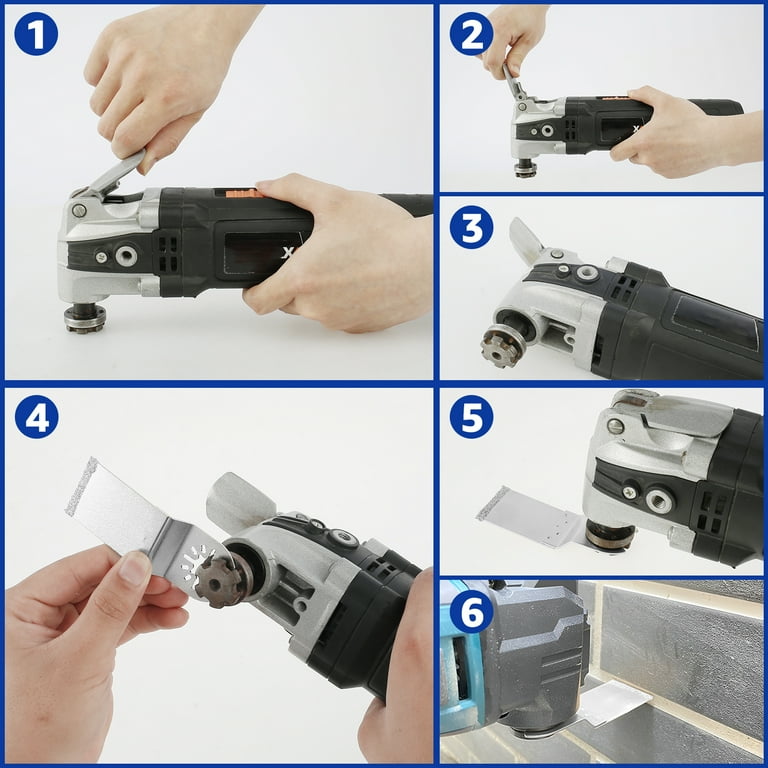 1
2
3
4
5
6