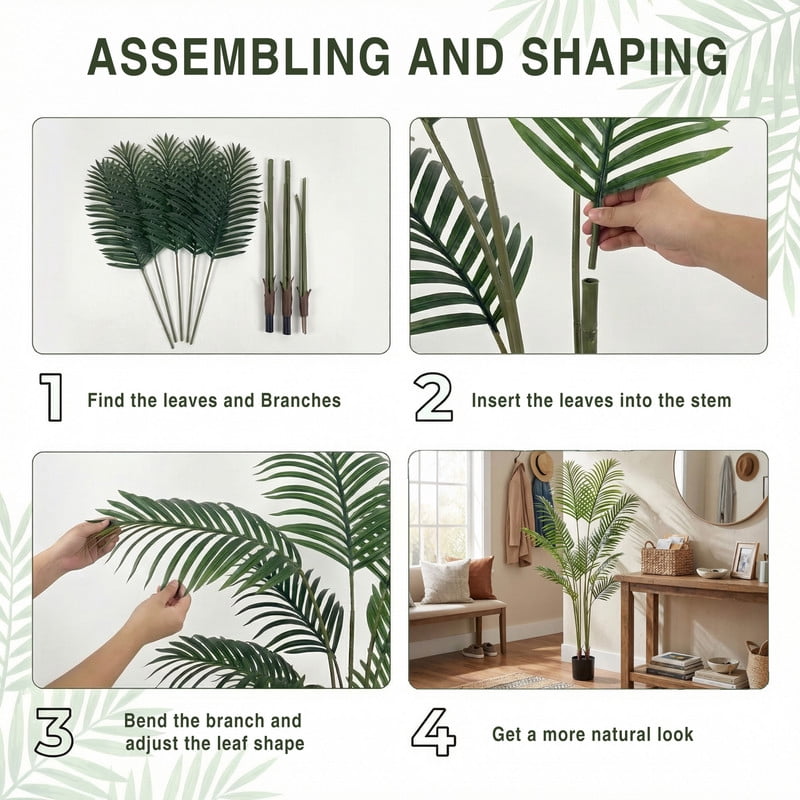 ASSEMBLING AND SHAPING

1 Find the leaves and Branches

2 Insert the leaves into the stem

3 Bend the branch and adjust the leaf shape

4 Get a more natural look