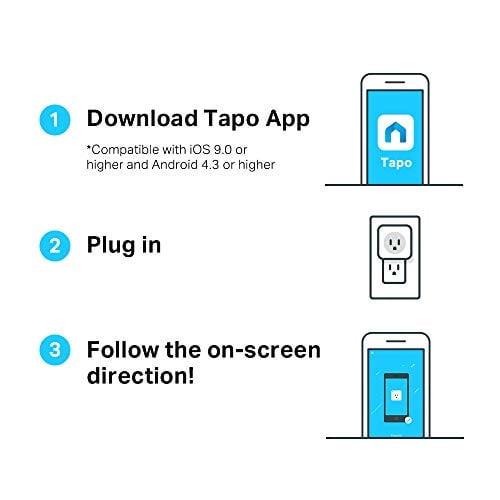 1 Download Tapo App

*Compatible with iOS 9.0 or higher and Android 4.3 or higher

Tapo

2 Plug in

3 Follow the on-screen direction!