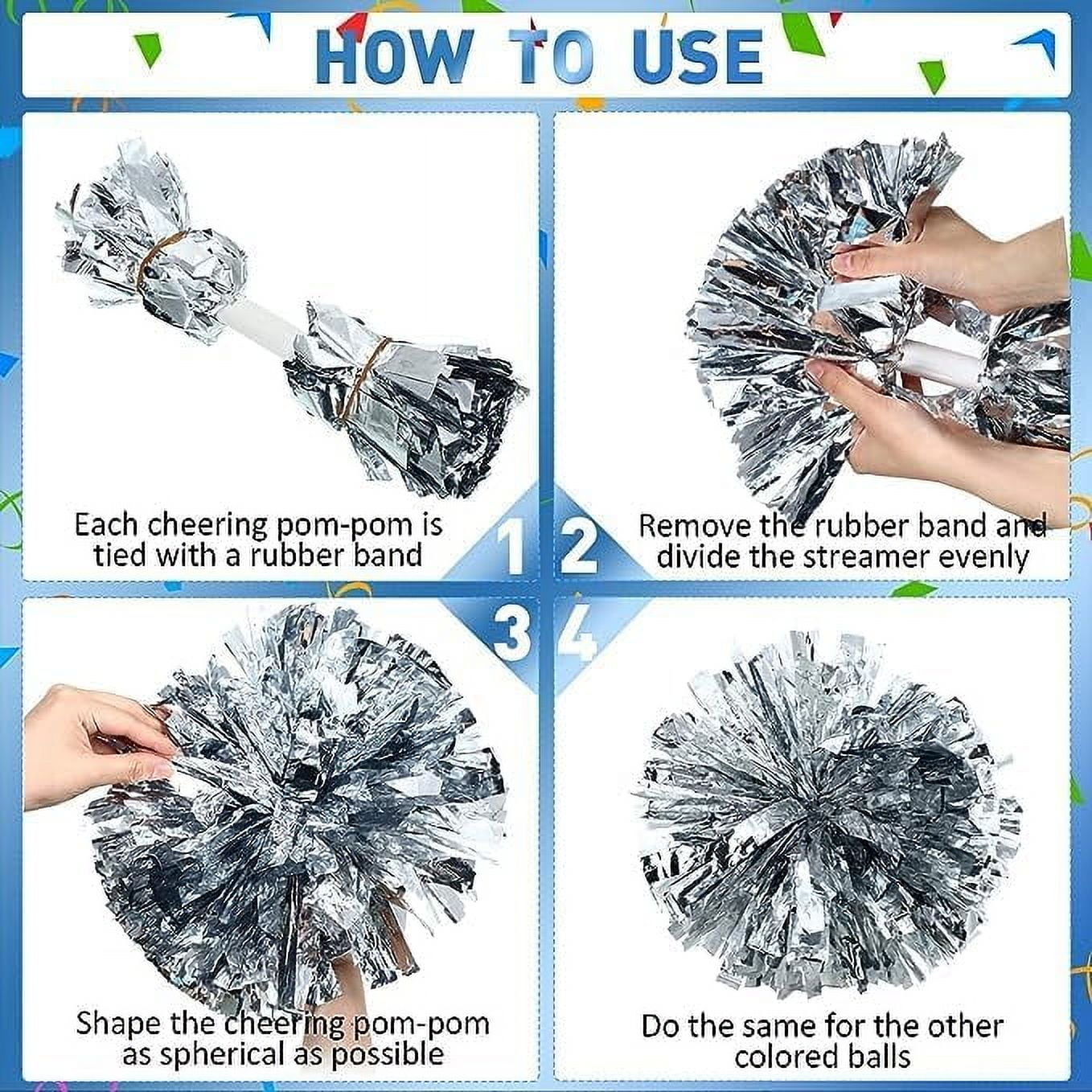 HOW TO USE

Each cheering pom-pom is tied with a rubber band

1

2

Remove the rubber band and divide the streamer evenly

3

4

Shape the cheering pom-pom as spherical as possible

Do the same for the other colored balls