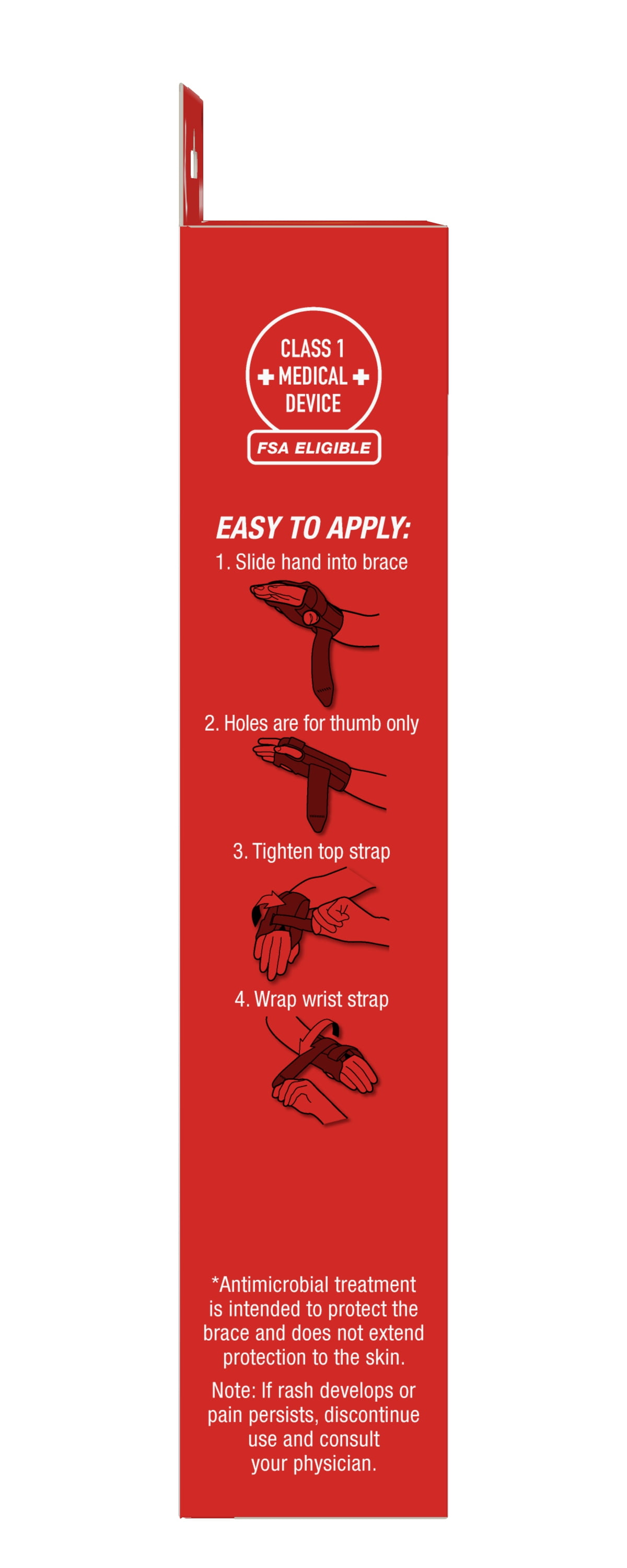 CLASS 1
MEDICAL
DEVICE
FSA ELIGIBLE

EASY TO APPLY:
1. Slide hand into brace
2. Holes are for thumb only
3. Tighten top strap
4. Wrap wrist strap

*Antimicrobial treatment is intended to protect the brace and does not extend protection to the skin.

Note: If rash develops or pain persists, discontinue use and consult your physician.