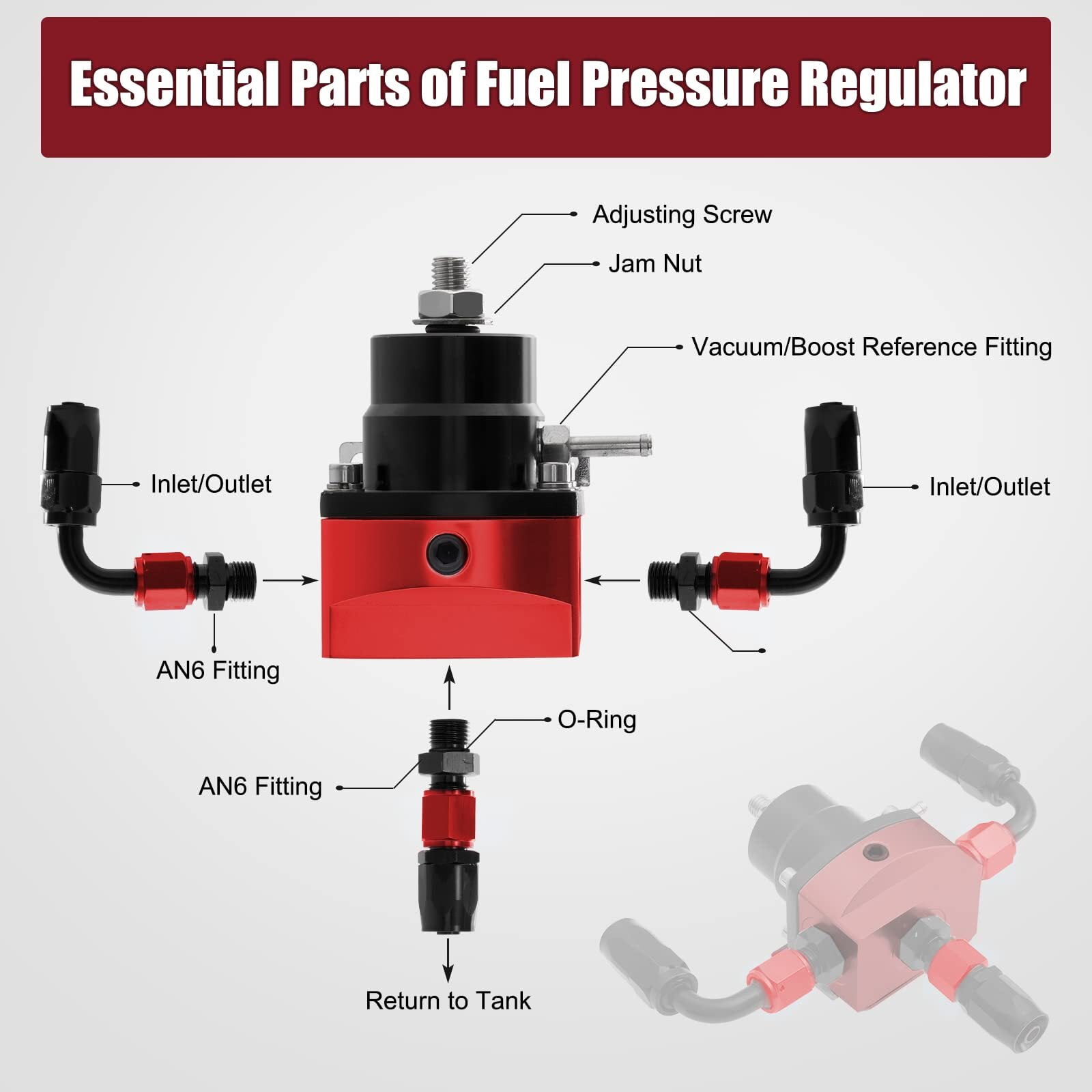 Essential Parts of Fuel Pressure Regulator

Adjusting Screw

Jam Nut

Vacuum/Boost Reference Fitting

Inlet/Outlet

Inlet/Outlet

AN6 Fitting

O-Ring

AN6 Fitting

Return to Tank