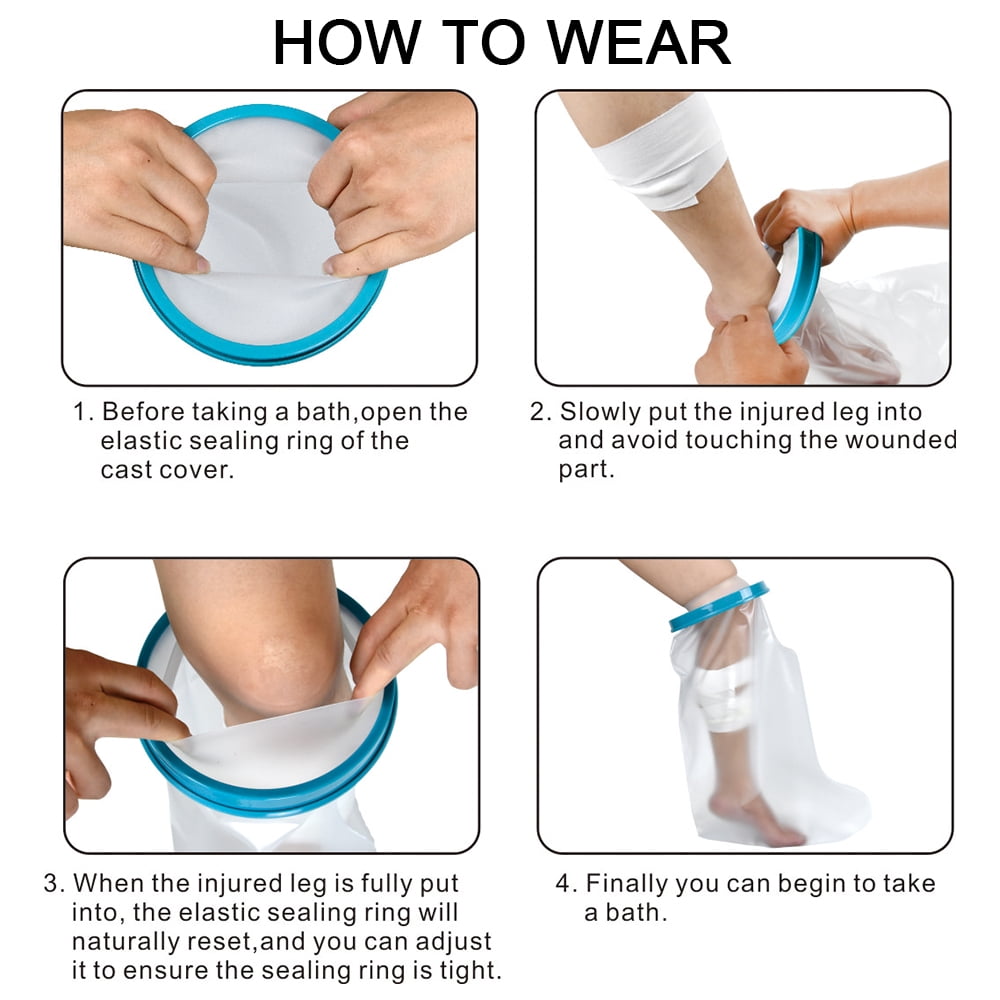 HOW TO WEAR

1. Before taking a bath,open the elastic sealing ring of the cast cover.

2. Slowly put the injured leg into and avoid touching the wounded part.

3. When the injured leg is fully put into, the elastic sealing ring will naturally reset,and you can adjust it to ensure the sealing ring is tight.

4. Finally you can begin to take a bath.