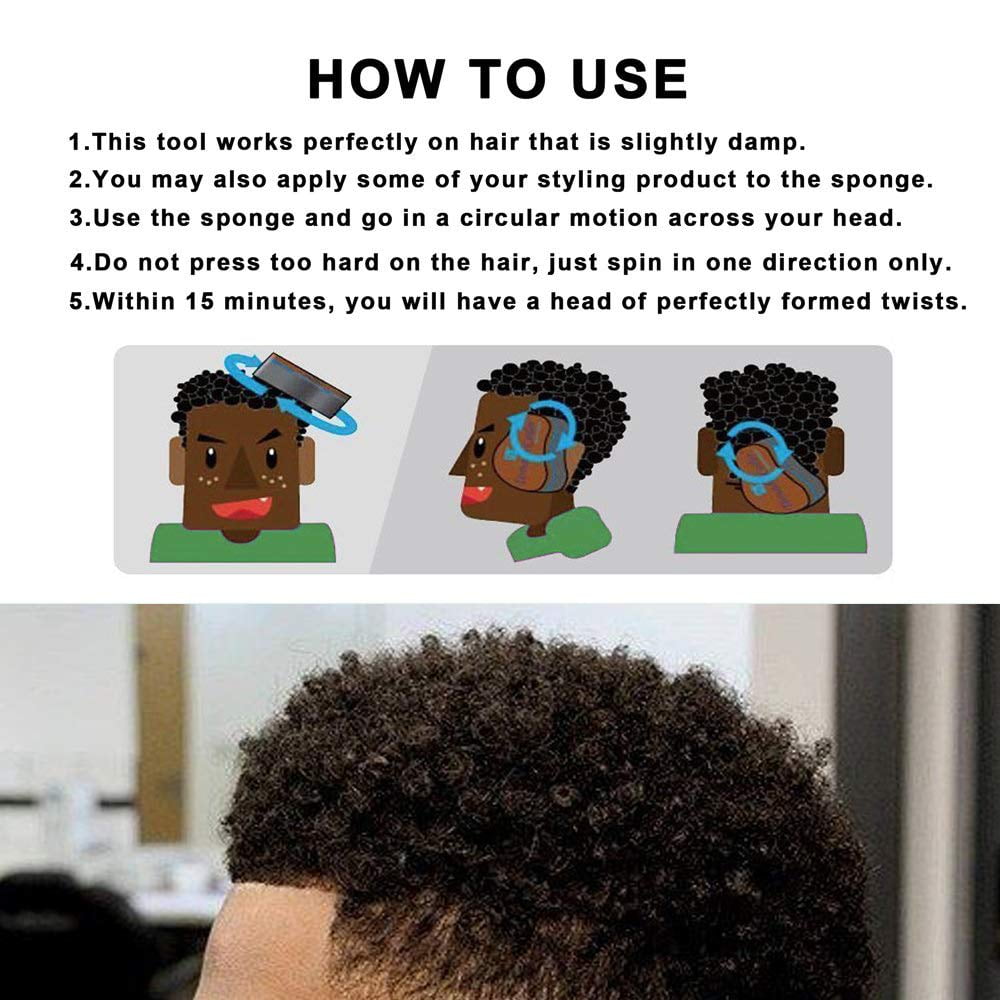 HOW TO USE

1.This tool works perfectly on hair that is slightly damp.
2.You may also apply some of your styling product to the sponge.
3.Use the sponge and go in a circular motion across your head.
4.Do not press too hard on the hair, just spin in one direction only.
5.Within 15 minutes, you will have a head of perfectly formed twists.