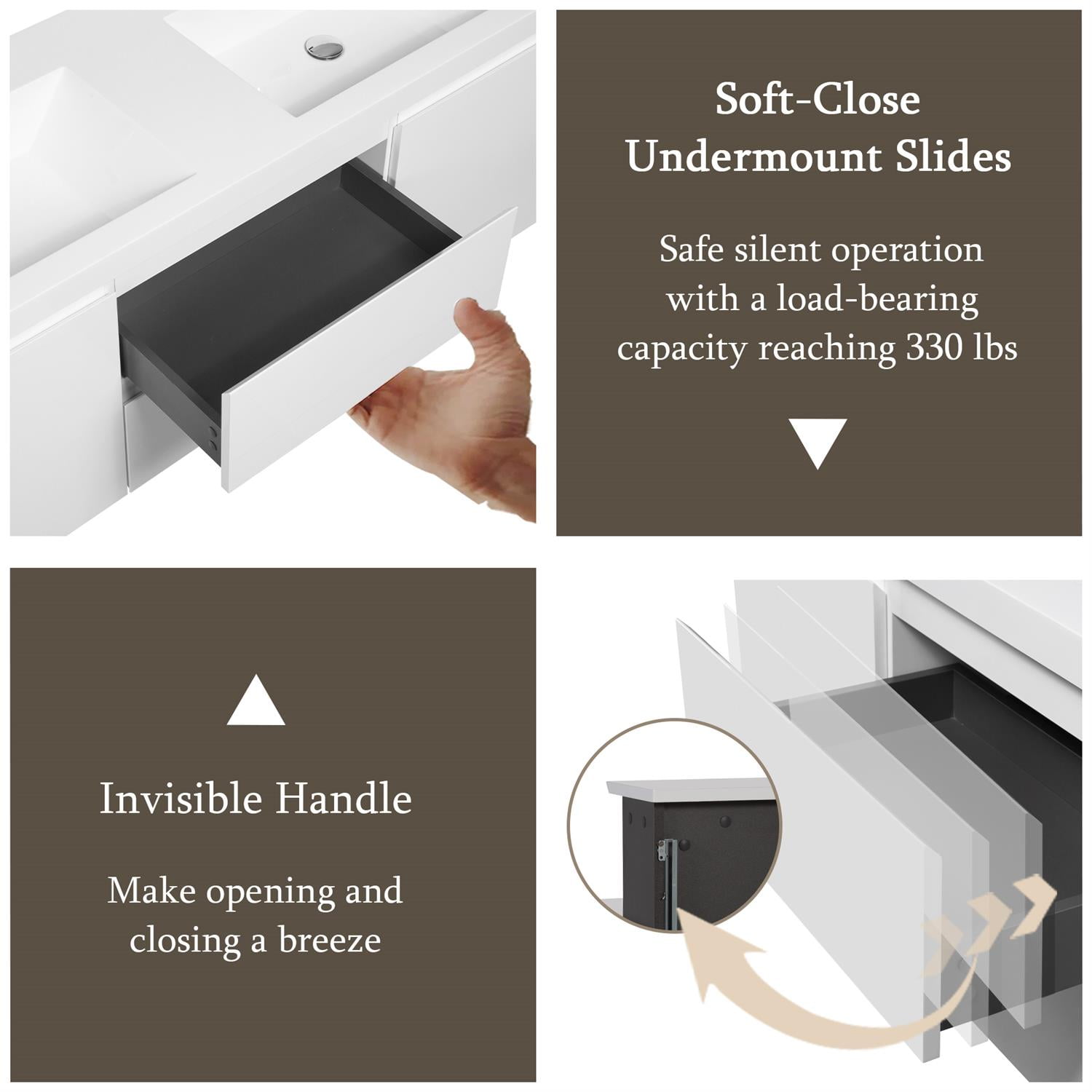 Soft-Close Undermount Slides

Safe silent operation with a load-bearing capacity reaching 330 lbs

Invisible Handle

Make opening and closing a breeze