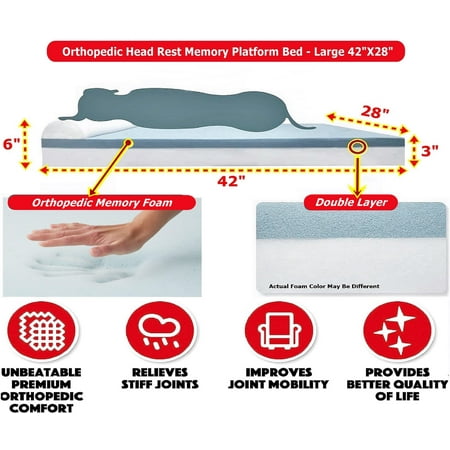 Orthopedic Head Rest Memory Platform Bed - Large 42"X28"

28"

6"

3"

42"

Orthopedic Memory Foam

Double Layer

Actual Foam Color May Be Different

UNBEATABLE PREMIUM ORTHOPEDIC COMFORT

RELIEVES STIFF JOINTS

IMPROVES JOINT MOBILITY

PROVIDES BETTER QUALITY OF LIFE