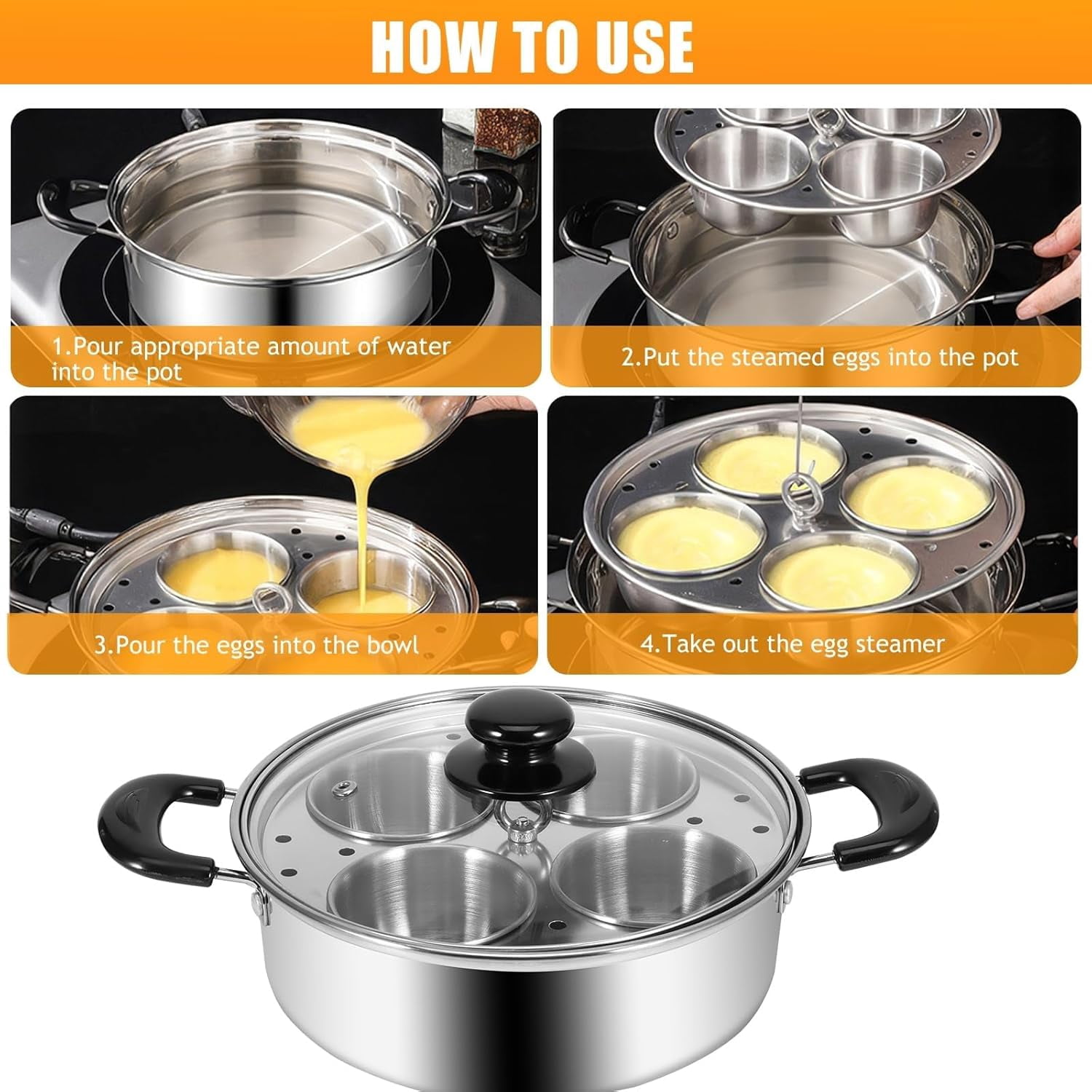 HOW TO USE

1.Pour appropriate amount of water into the pot

2.Put the steamed eggs into the pot

3.Pour the eggs into the bowl

4.Take out the egg steamer