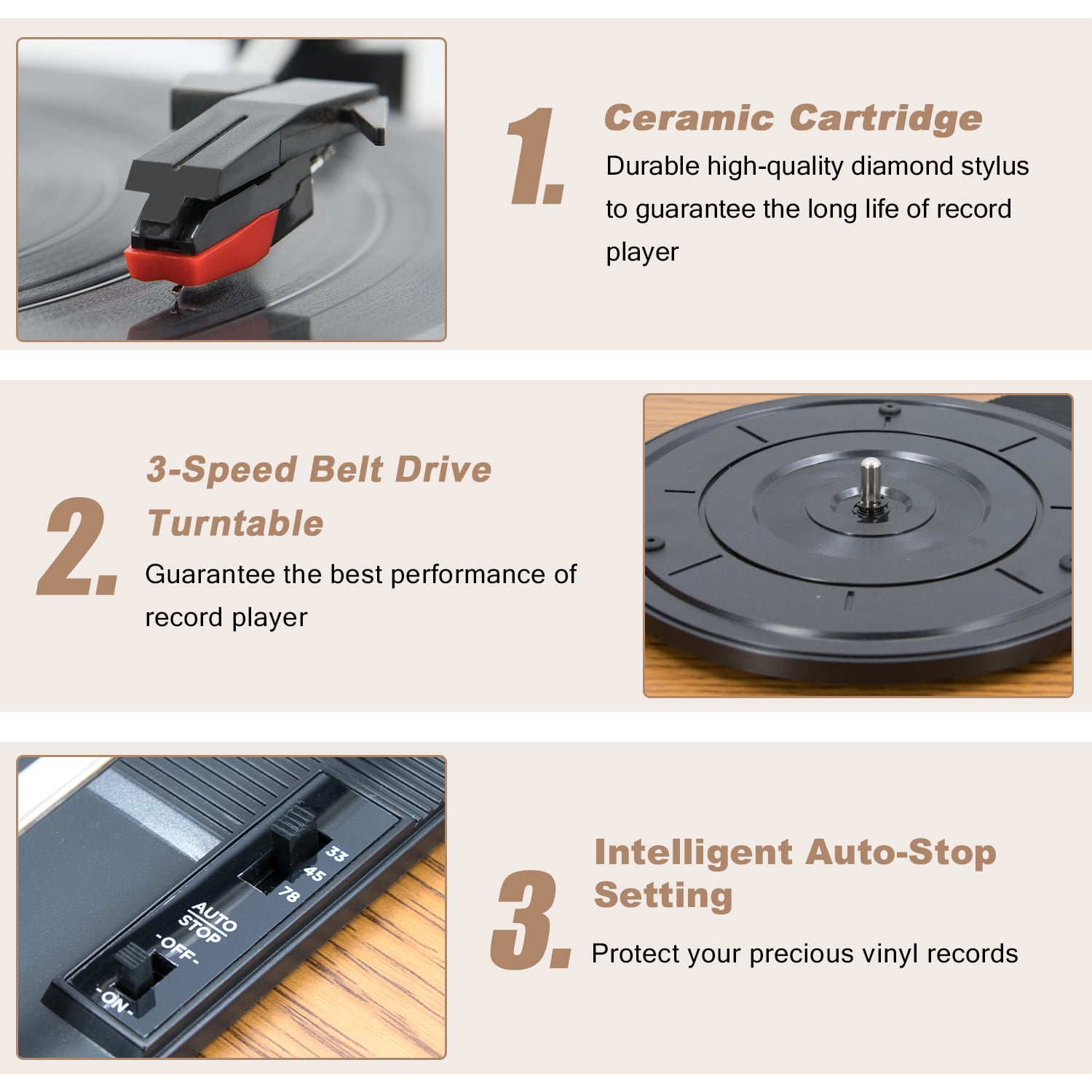 1. Ceramic Cartridge

Durable high-quality diamond stylus to guarantee the long life of record player

2. 3-Speed Belt Drive Turntable

Guarantee the best performance of record player

33
45
78
AUTO STOP
-OFF-
-ON-

3. Intelligent Auto-Stop Setting

Protect your precious vinyl records