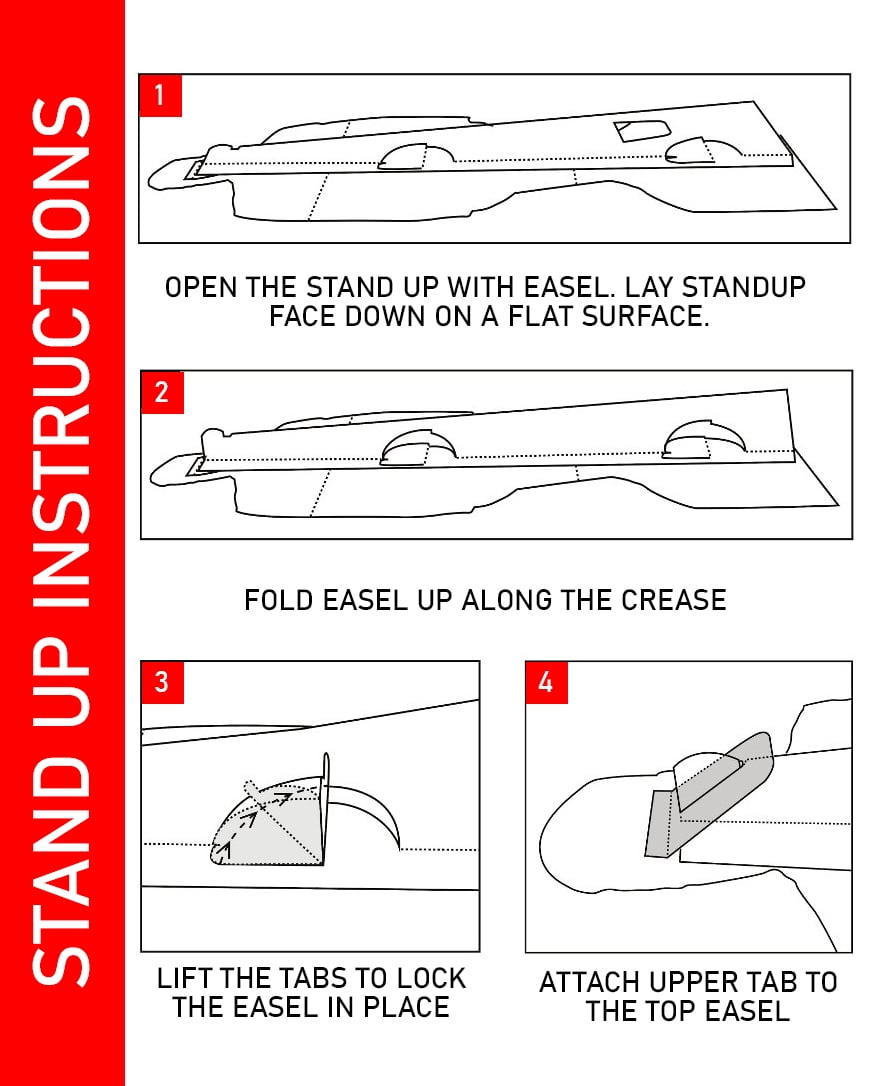 STAND UP INSTRUCTIONS

1

OPEN THE STAND UP WITH EASEL. LAY STANDUP FACE DOWN ON A FLAT SURFACE.

2

FOLD EASEL UP ALONG THE CREASE

3

LIFT THE TABS TO LOCK THE EASEL IN PLACE

4

ATTACH UPPER TAB TO THE TOP EASEL