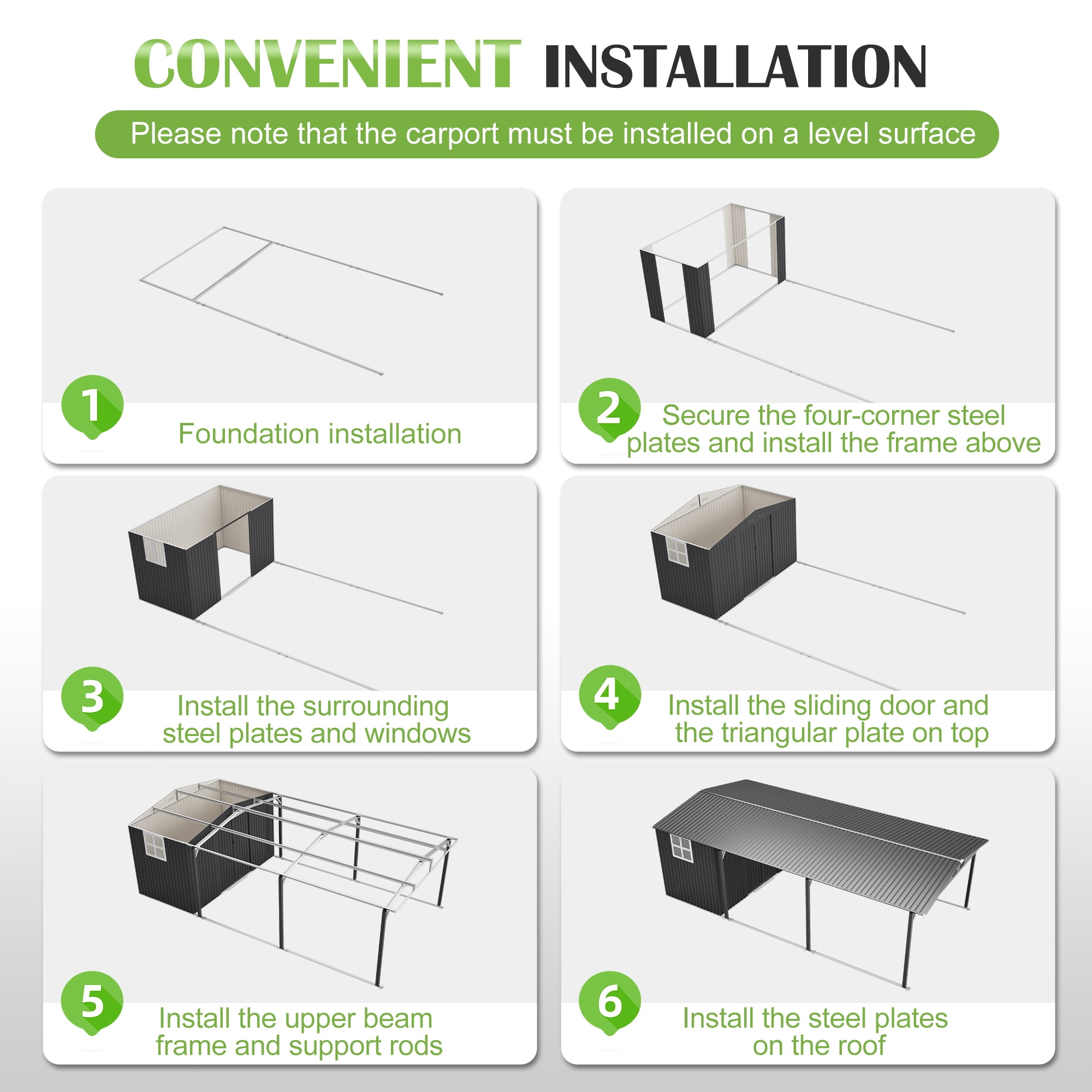 CONVENIENT INSTALLATION

Please note that the carport must be installed on a level surface

1
Foundation installation

2
Secure the four-corner steel plates and install the frame above

3
Install the surrounding steel plates and windows

4
Install the sliding door and the triangular plate on top

5
Install the upper beam frame and support rods

6
Install the steel plates on the roof