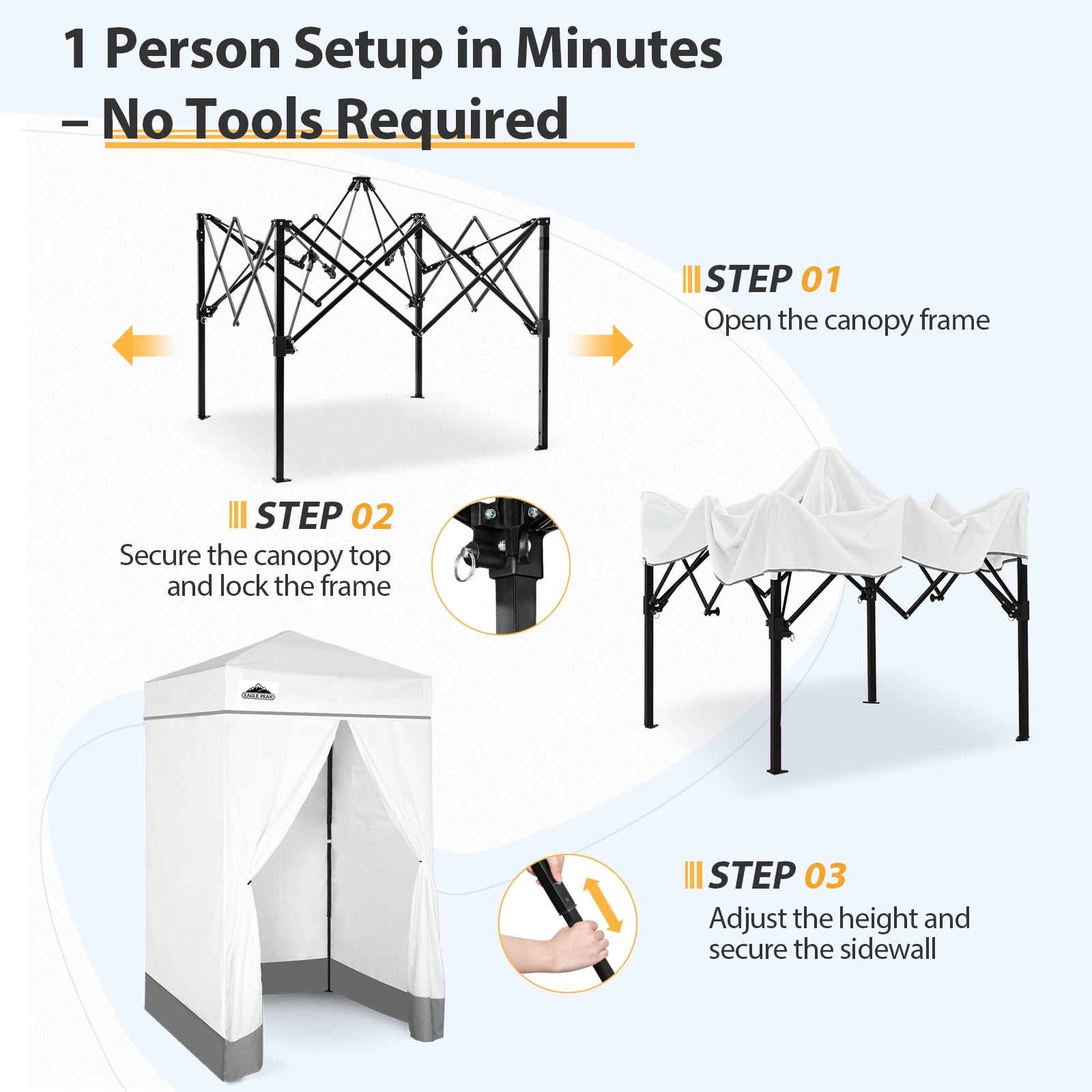 1 Person Setup in Minutes – No Tools Required

STEP 01
Open the canopy frame

STEP 02
Secure the canopy top and lock the frame

EAGLE PEAK

STEP 03
Adjust the height and secure the sidewall