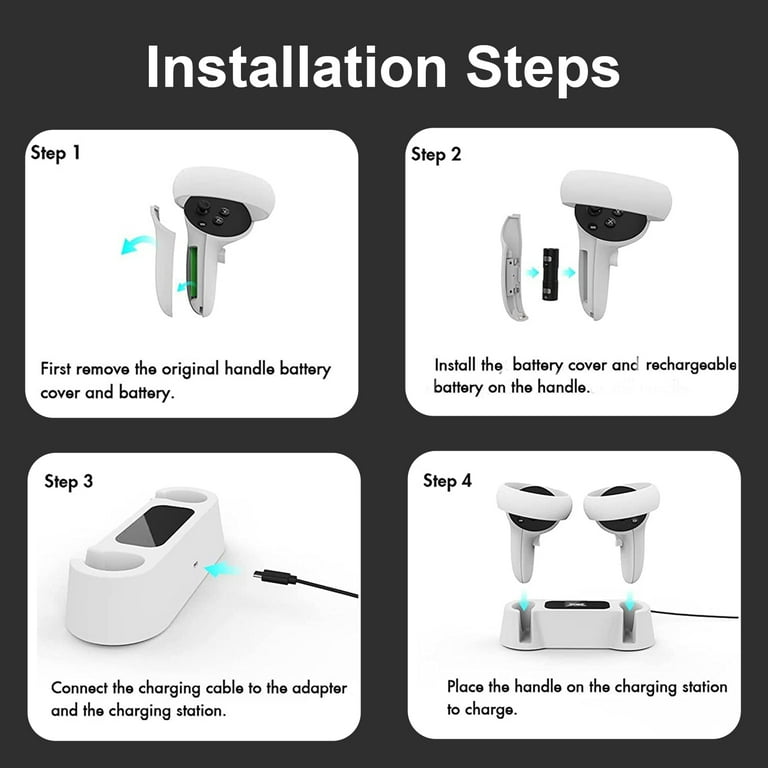 Installation Steps

Step 1

First remove the original handle battery cover and battery.

Step 2

Install the battery cover and rechargeable battery on the handle.

Step 3

Connect the charging cable to the adapter and the charging station.

Step 4

Place the handle on the charging station to charge.