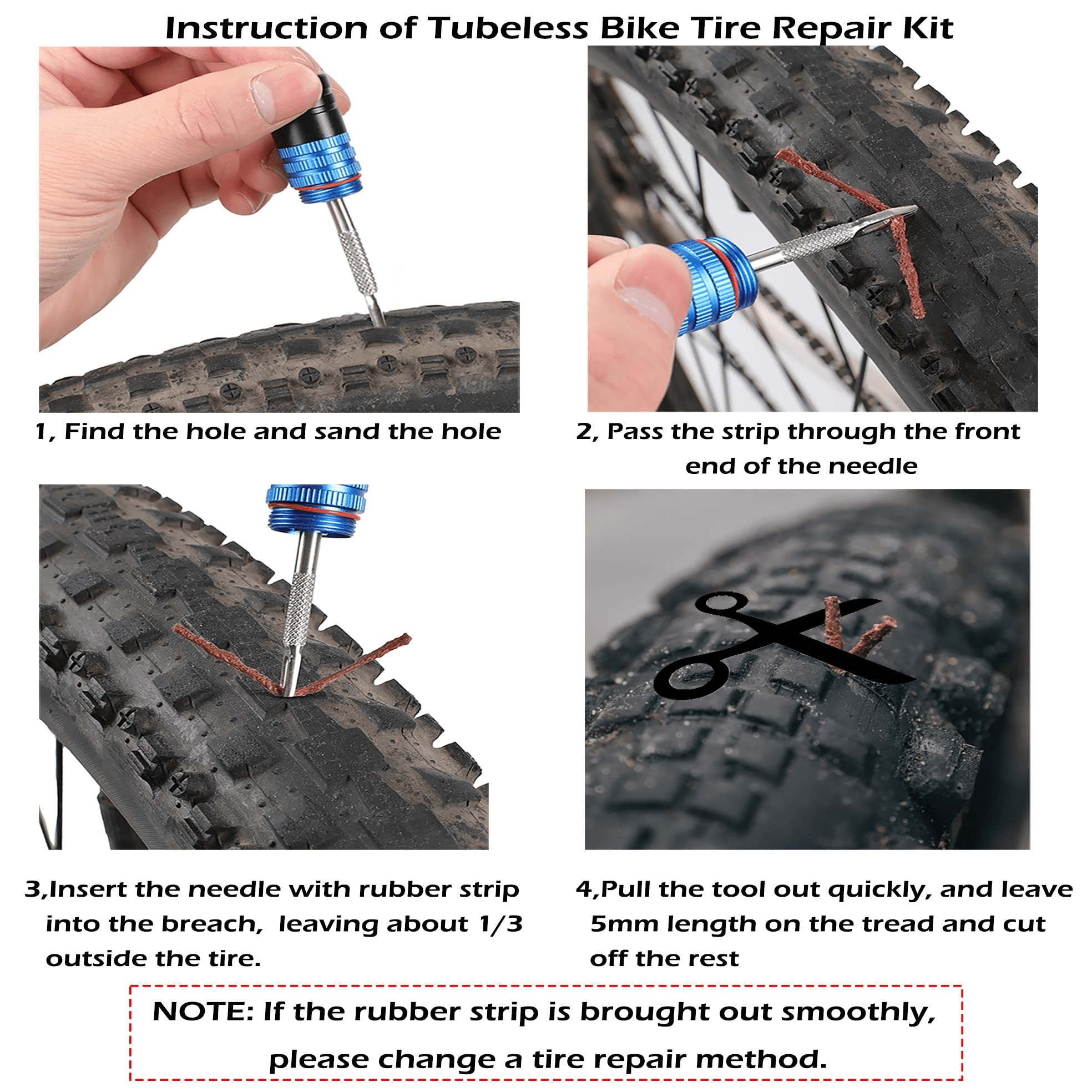 Instruction of Tubeless Bike Tire Repair Kit

1, Find the hole and sand the hole

2, Pass the strip through the front end of the needle

3,Insert the needle with rubber strip into the breach, leaving about 1/3 outside the tire.

4,Pull the tool out quickly, and leave 5mm length on the tread and cut off the rest

NOTE: If the rubber strip is brought out smoothly, please change a tire repair method.