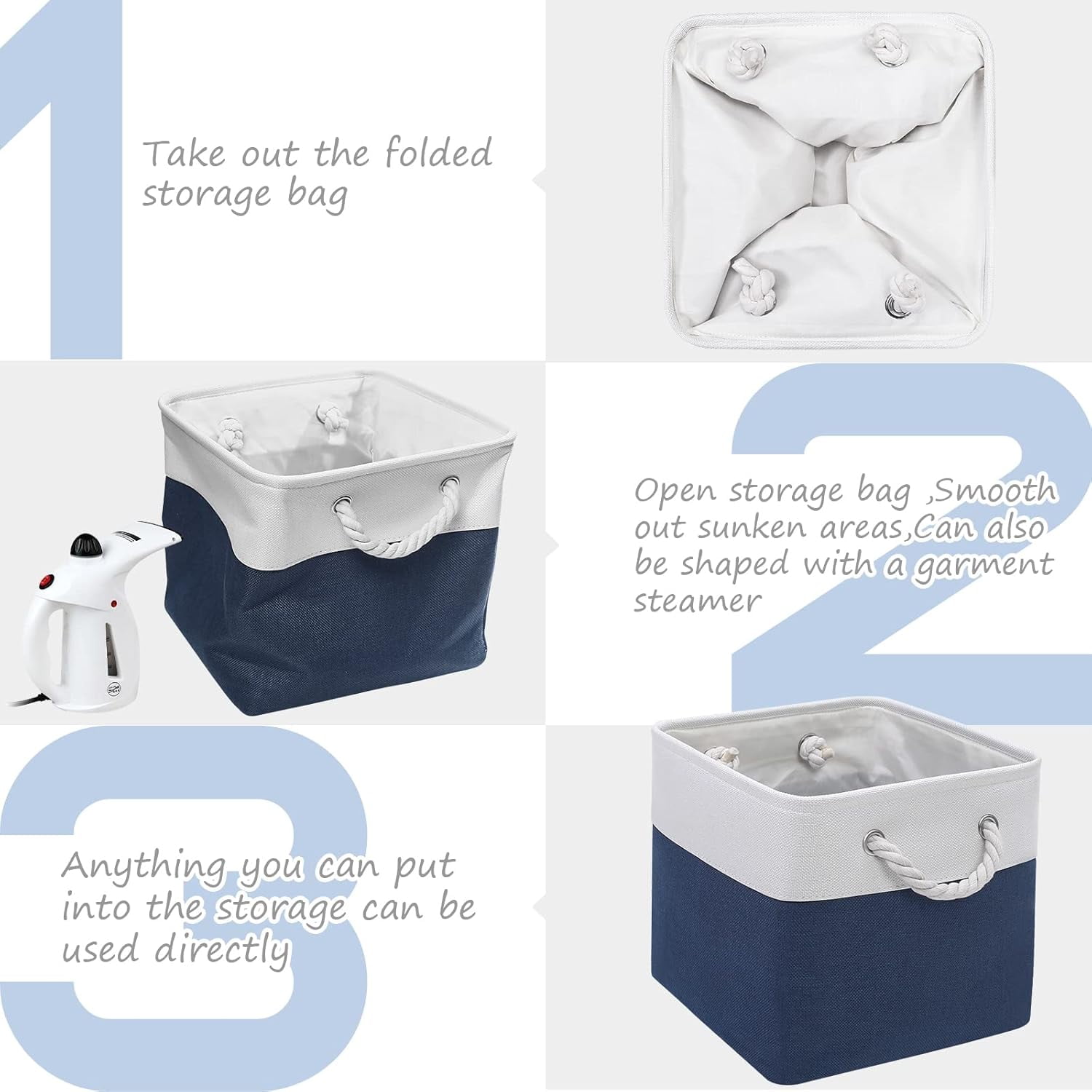 1

Take out the folded storage bag

2

Open storage bag ,Smooth out sunken areas,Can also be shaped with a garment steamer

3

Anything you can put into the storage can be used directly