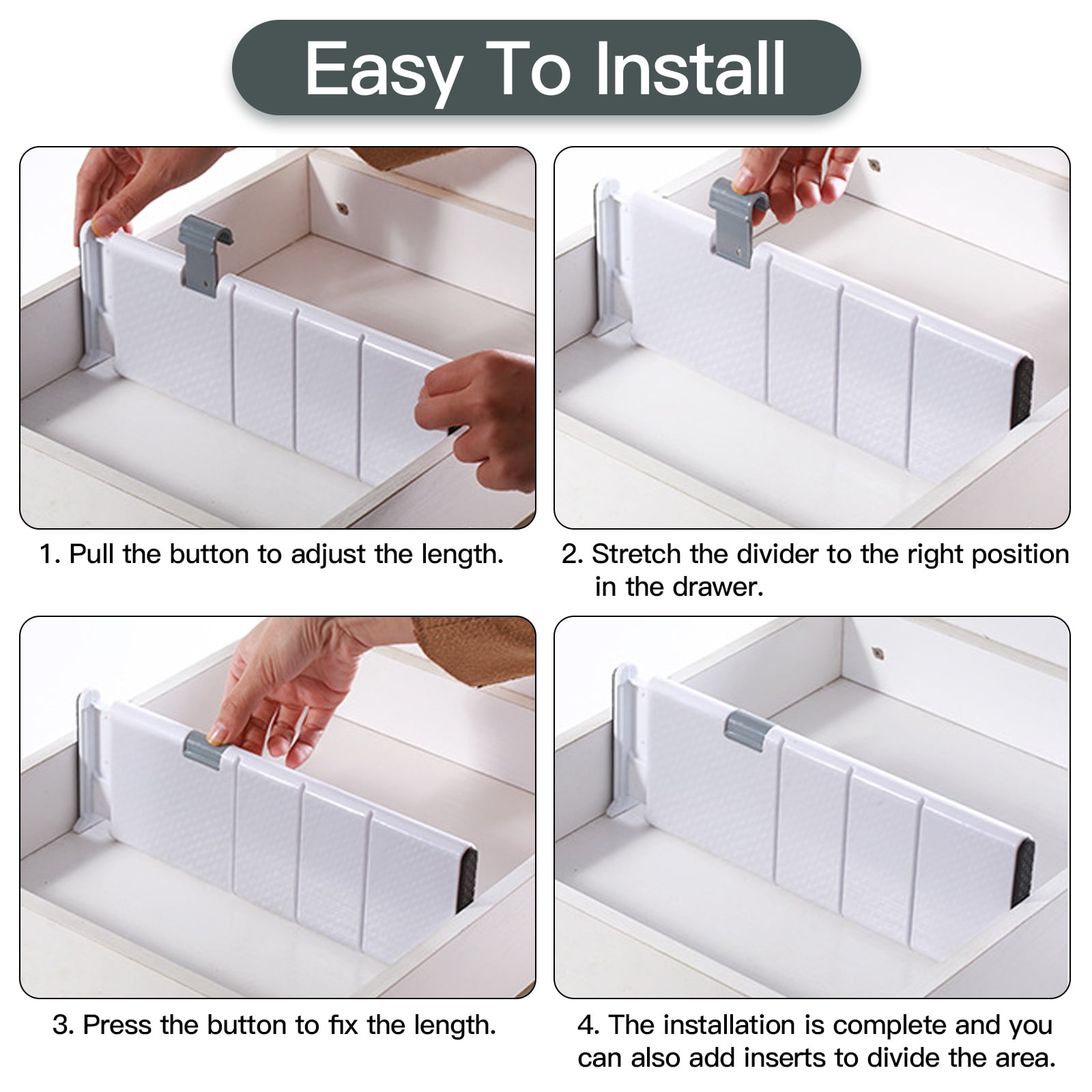 Easy To Install

1. Pull the button to adjust the length.

2. Stretch the divider to the right position in the drawer.

3. Press the button to fix the length.

4. The installation is complete and you can also add inserts to divide the area.