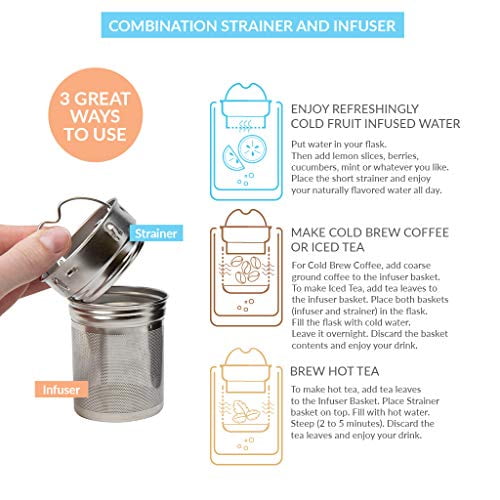 COMBINATION STRAINER AND INFUSER

3 GREAT WAYS TO USE

Strainer

Infuser

ENJOY REFRESHINGLY COLD FRUIT INFUSED WATER

Put water in your flask. Then add lemon slices, berries, cucumbers, mint or whatever you like. Place the short strainer and enjoy your naturally flavored water all day.

MAKE COLD BREW COFFEE OR ICED TEA

For Cold Brew Coffee, add coarse ground coffee to the infuser basket. To make Iced Tea, add tea leaves to the infuser basket. Place both baskets (infuser and strainer) in the flask. Fill the flask with cold water. Leave it overnight. Discard the basket contents and enjoy your drink.

BREW HOT TEA

To make hot tea, add tea leaves to the Infuser Basket. Place Strainer basket on top. Fill with hot water. Steep (2 to 5 minutes). Discard the tea leaves and enjoy your drink.