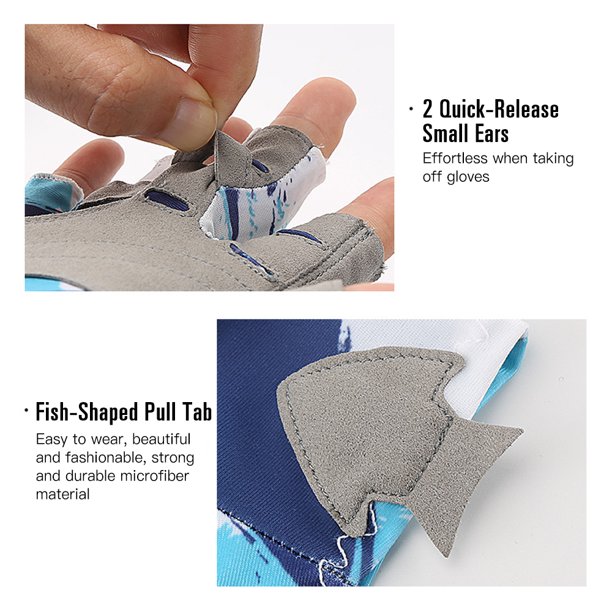 · 2 Quick-Release Small Ears

Effortless when taking off gloves

· Fish-Shaped Pull Tab

Easy to wear, beautiful and fashionable, strong and durable microfiber material