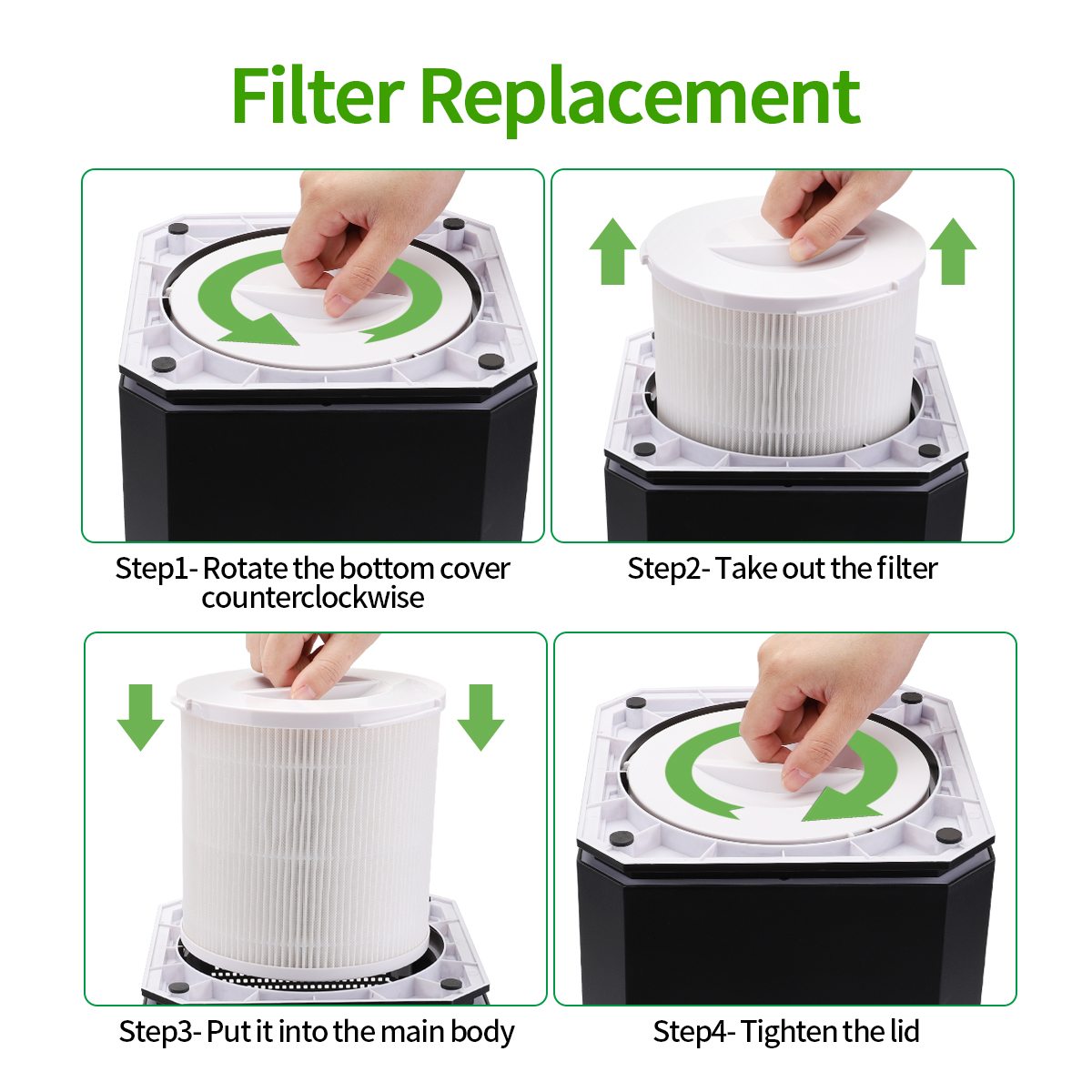 Filter Replacement

Step1- Rotate the bottom cover counterclockwise

Step2- Take out the filter

Step3- Put it into the main body

Step4- Tighten the lid