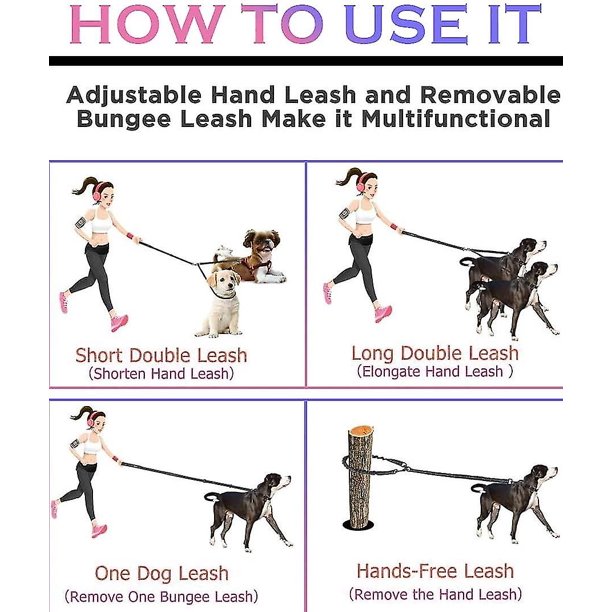 HOW TO USE IT

Adjustable Hand Leash and Removable Bungee Leash Make it Multifunctional

Short Double Leash
(Shorten Hand Leash)

Long Double Leash
(Elongate Hand Leash )

One Dog Leash
(Remove One Bungee Leash)

Hands-Free Leash
(Remove the Hand Leash)