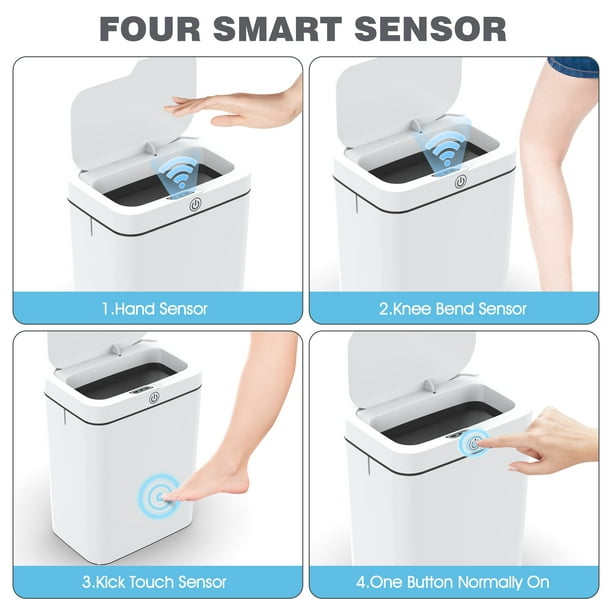 FOUR SMART SENSOR

1.Hand Sensor

2.Knee Bend Sensor

3.Kick Touch Sensor

4.One Button Normally On