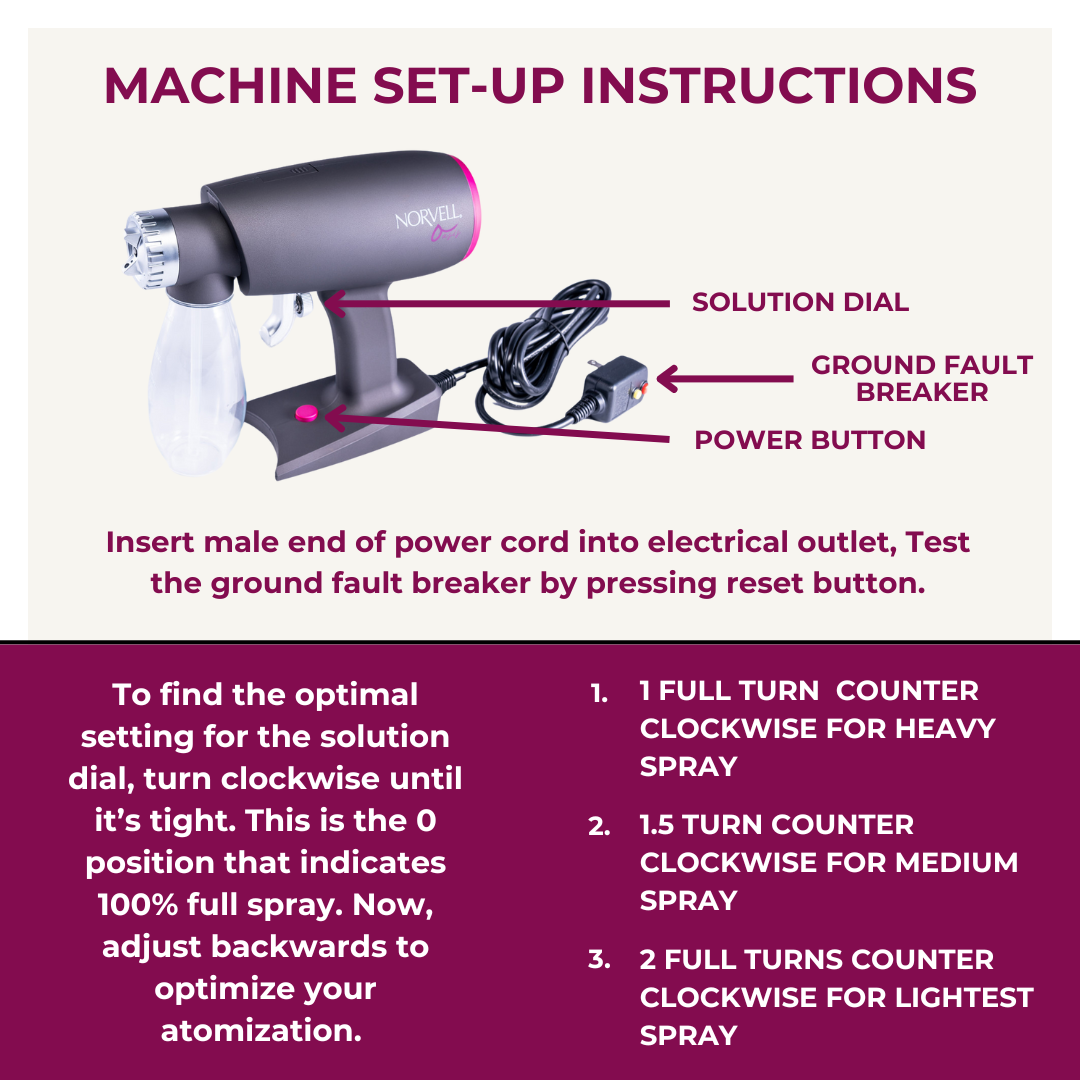 MACHINE SET-UP INSTRUCTIONS

NORVELL

SOLUTION DIAL

GROUND FAULT BREAKER

POWER BUTTON

Insert male end of power cord into electrical outlet, Test the ground fault breaker by pressing reset button.

To find the optimal setting for the solution dial, turn clockwise until it's tight. This is the 0 position that indicates 100% full spray. Now, adjust backwards to optimize your atomization.

1. 1 FULL TURN COUNTER CLOCKWISE FOR HEAVY SPRAY
2. 1.5 TURN COUNTER CLOCKWISE FOR MEDIUM SPRAY
3. 2 FULL TURNS COUNTER CLOCKWISE FOR LIGHTEST SPRAY