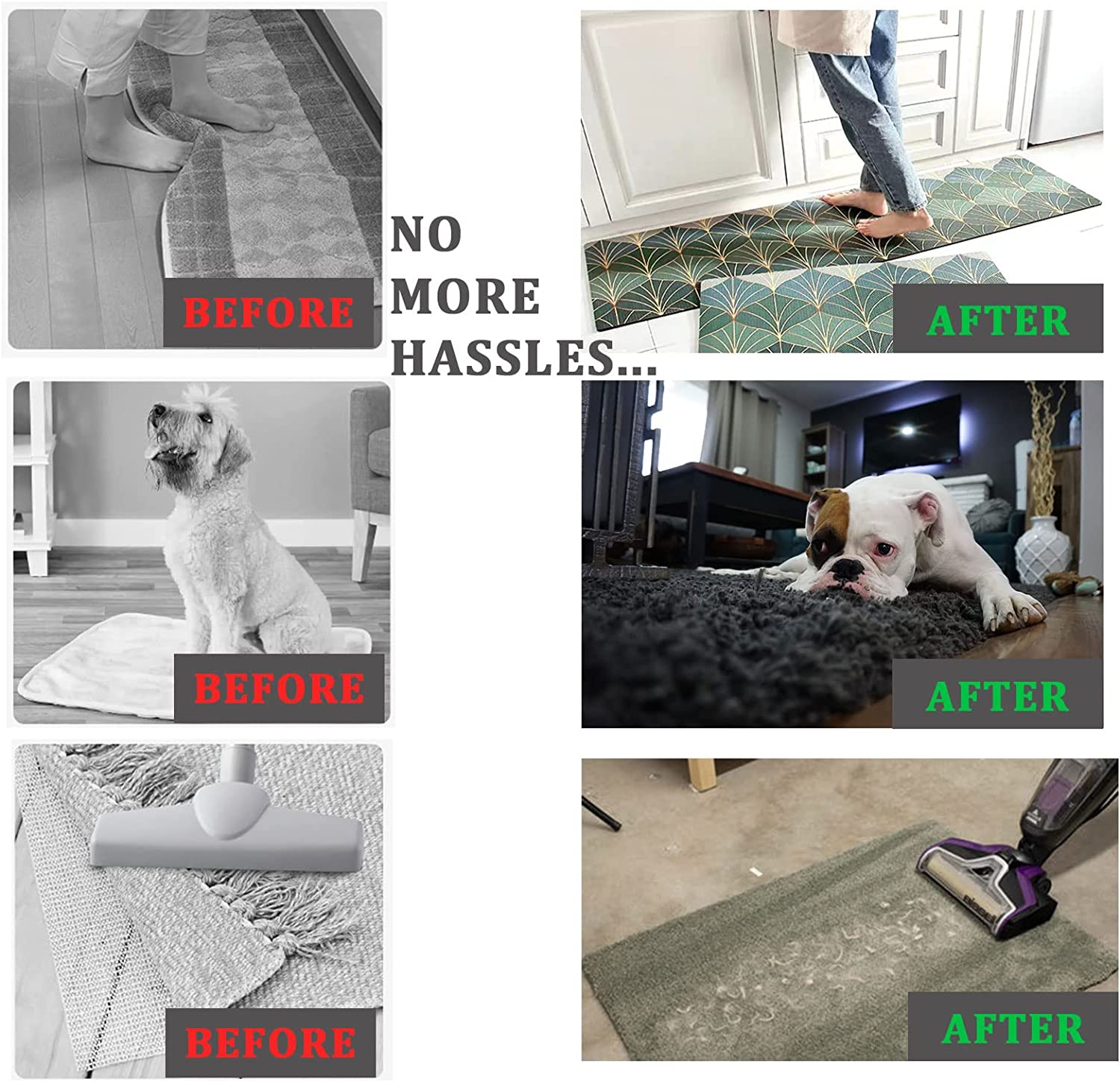 BEFORE

NO MORE HASSLES...

AFTER

BEFORE

AFTER

BEFORE

AFTER