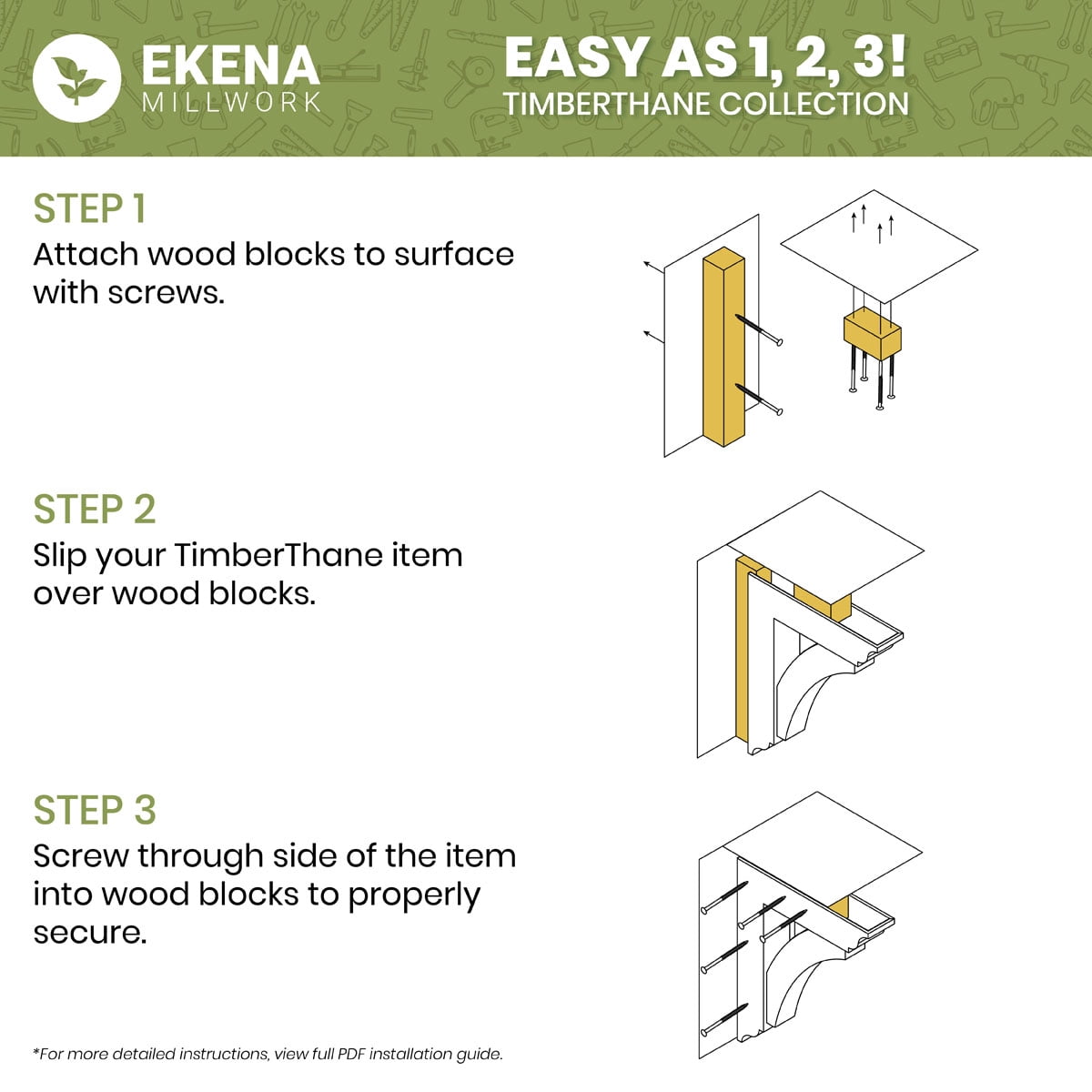 EKENA
MILLWORK

EASY AS 1, 2, 3!
TIMBERTHANE COLLECTION

STEP 1
Attach wood blocks to surface with screws.

STEP 2
Slip your TimberThane item over wood blocks.

STEP 3
Screw through side of the item into wood blocks to properly secure.

*For more detailed instructions, view full PDF installation guide.