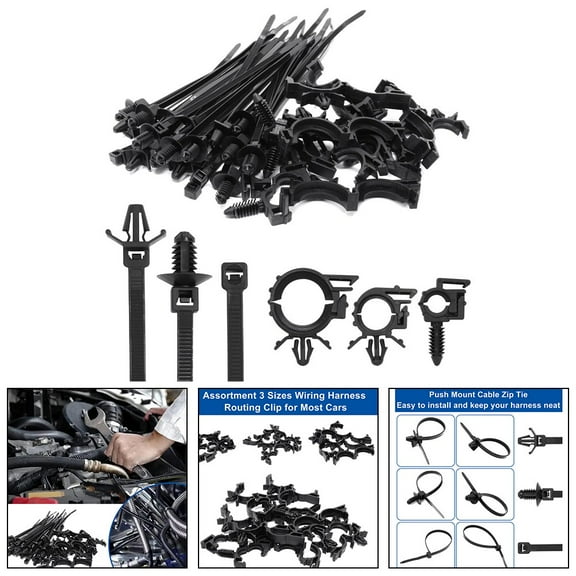 Assortment 3 Sizes Wiring Harness Routing Clip for Most Cars

Push Mount Cable Zip Tie
Easy to install and keep your harness neat