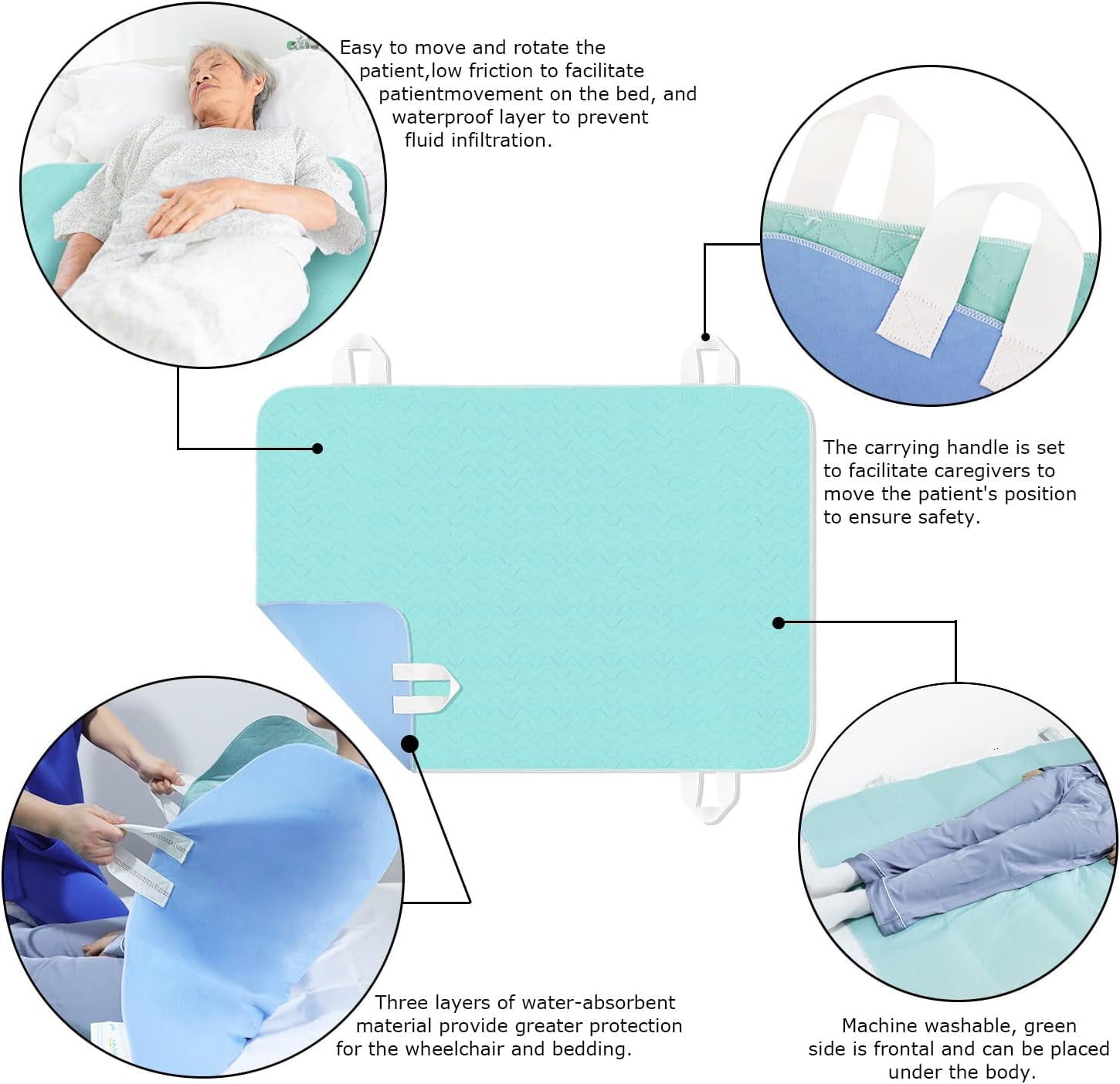 Easy to move and rotate the patient,low friction to facilitate patientmovement on the bed, and waterproof layer to prevent fluid infiltration.

The carrying handle is set to facilitate caregivers to move the patient's position to ensure safety.

Three layers of water-absorbent material provide greater protection for the wheelchair and bedding.

Machine washable, green side is frontal and can be placed under the body.